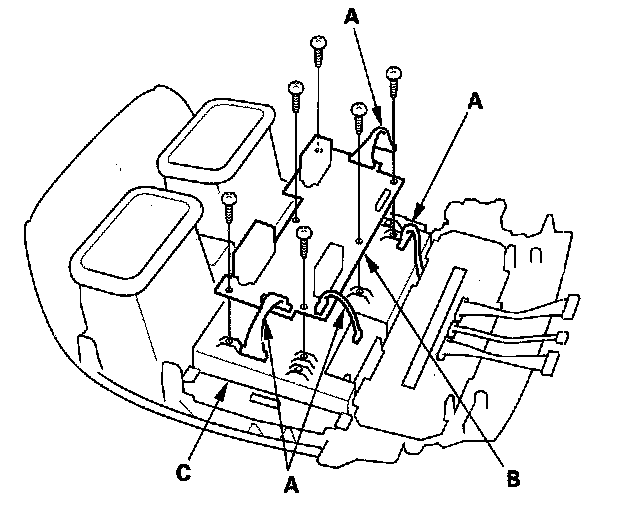 A
A
C
A
B