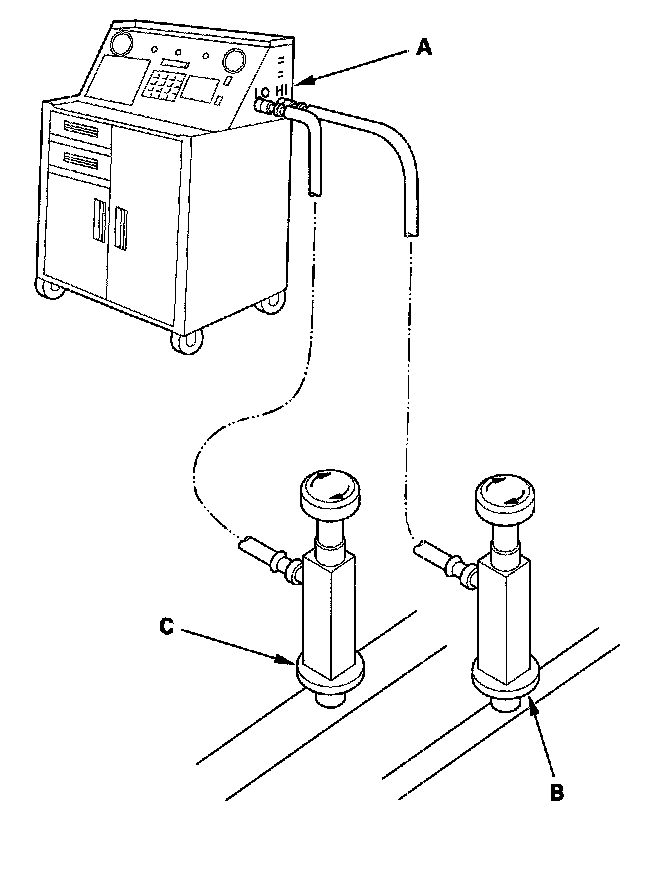 A
LO HI
C
B