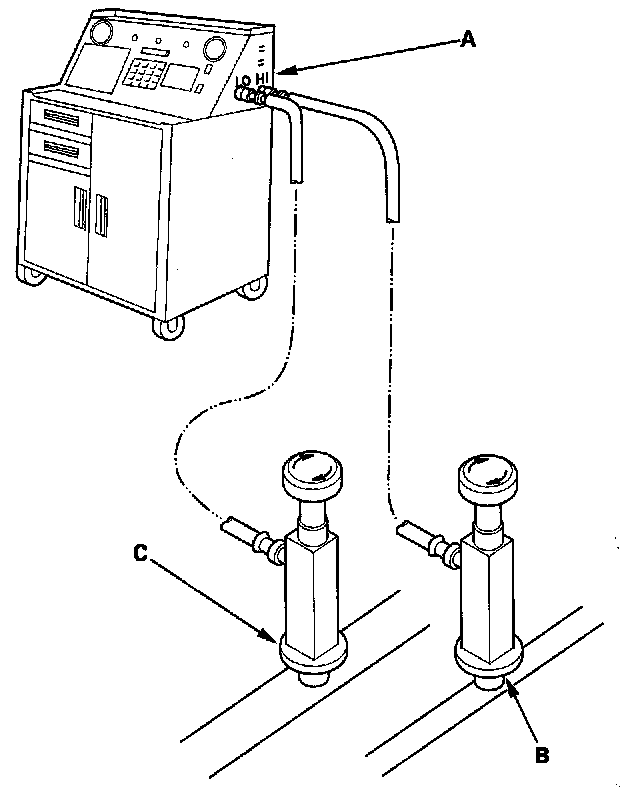 A
LO HI
C
B