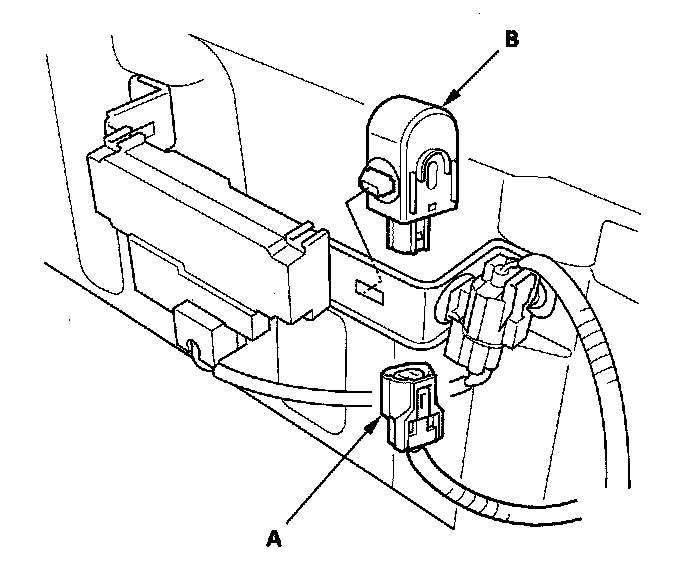 B

A