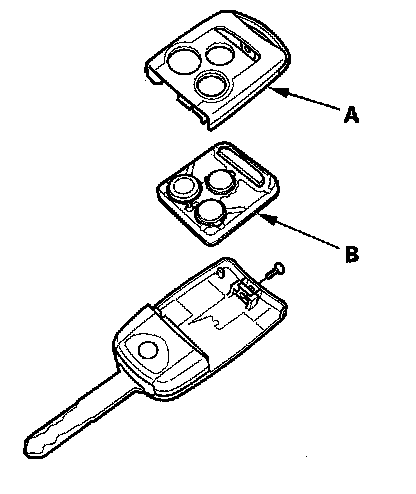 A

B