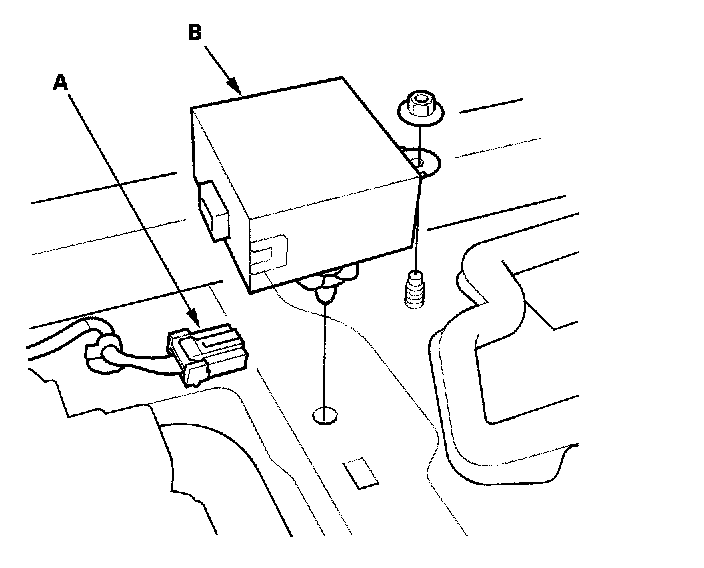 B
A