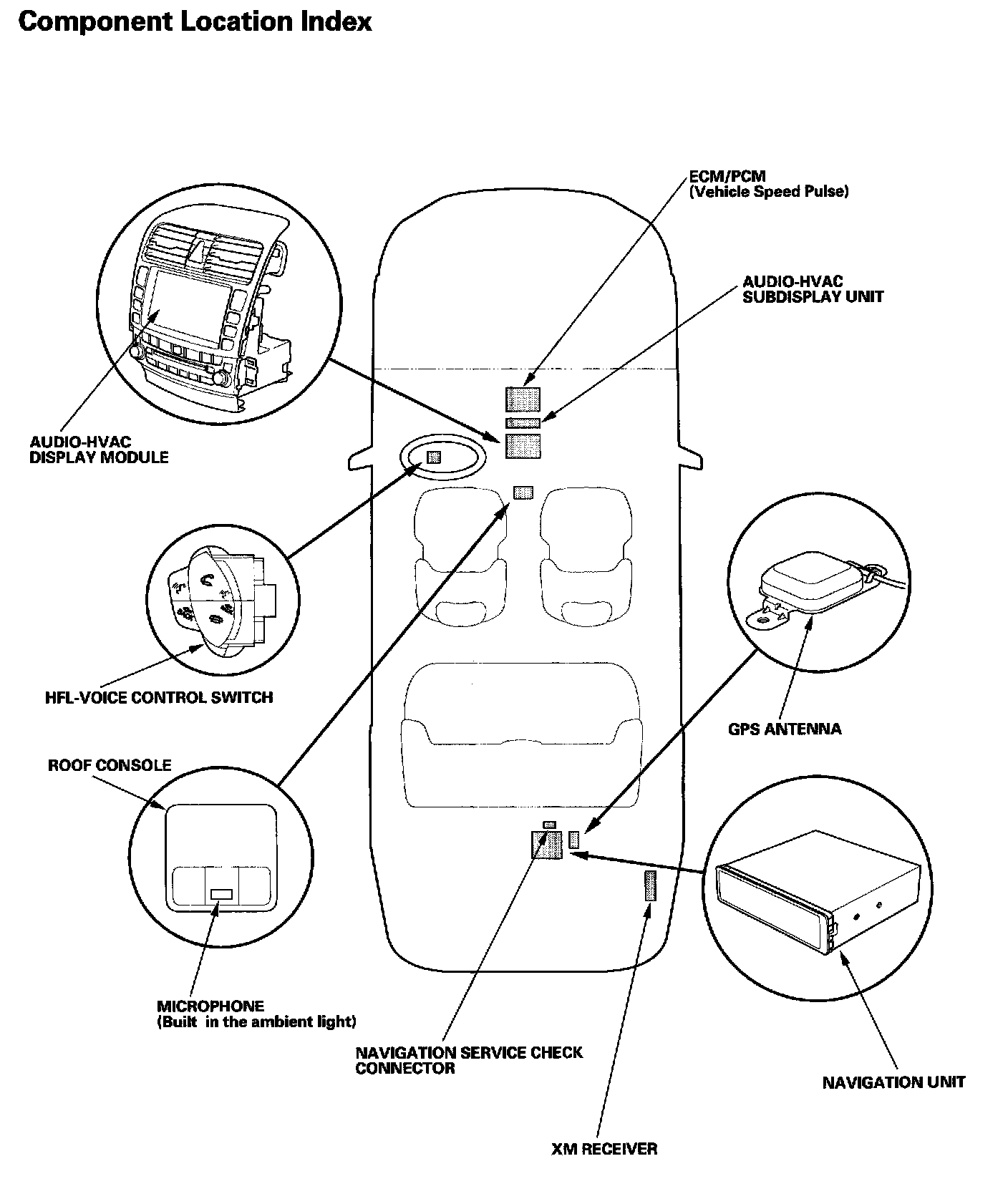 Component Location Index

ECM/PCM
(Vehicle Speed Pulse)

AUDIO-HVAC
SUBDISPLAY UNIT

AUDIO-HVAC
DISPLAY MODULE

HFL-VOICE CONTROL SWITCH

GPS ANTENNA

ROOF CONSOLE

MICROPHONE
(Built in the ambient light)

NAVIGATION SERVICE CHECK
CONNECTOR

NAVIGATION UNIT

XM RECEIVER