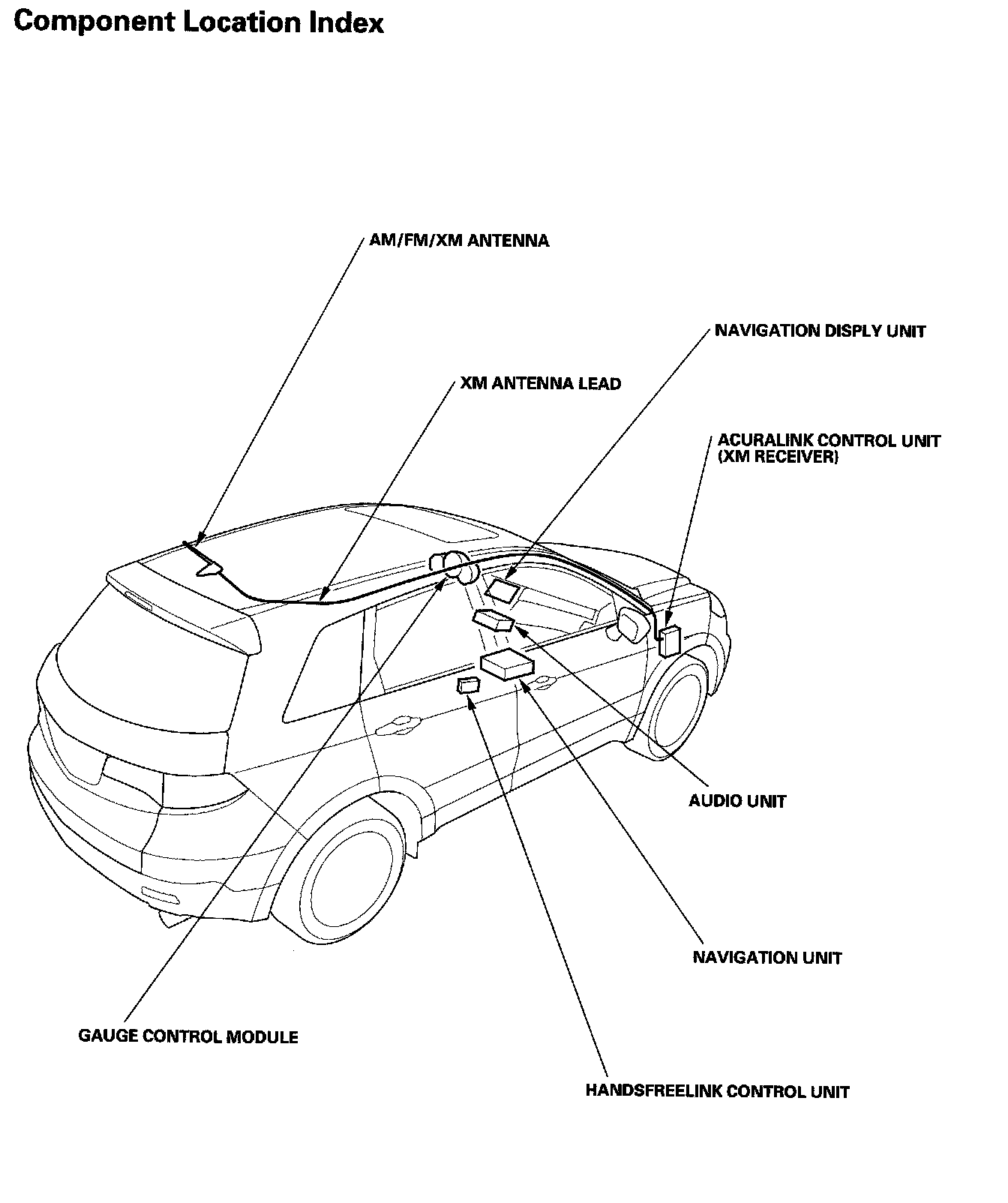 Component Location Index

AM/FM/XM ANTENNA

NAVIGATION DISPLY UNIT

XM ANTENNA LEAD

ACURALINK CONTROL UNIT (XM RECEIVER)

AUDIO UNIT

NAVIGATION UNIT

GAUGE CONTROL MODULE

HANDSFREELINK CONTROL UNIT