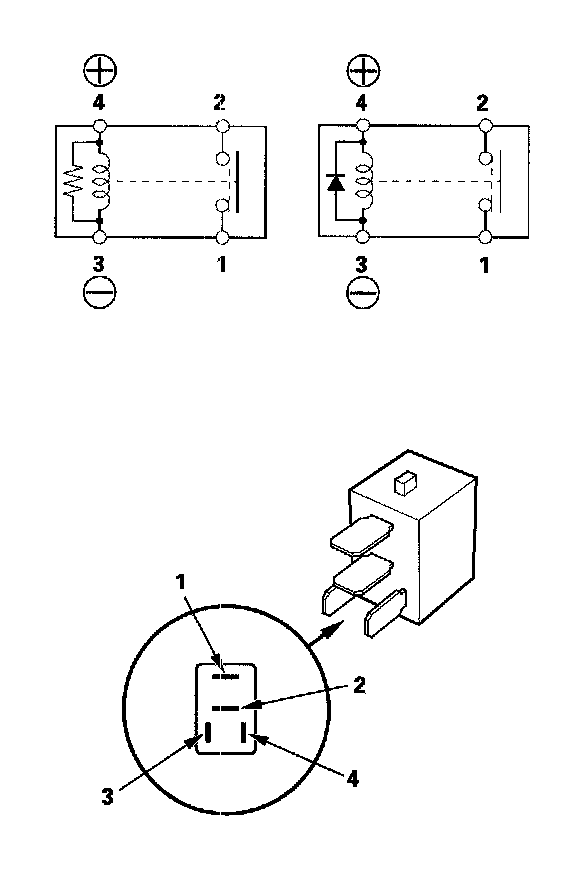 4 2
3 1
4 2
3 1
1
2
3
4