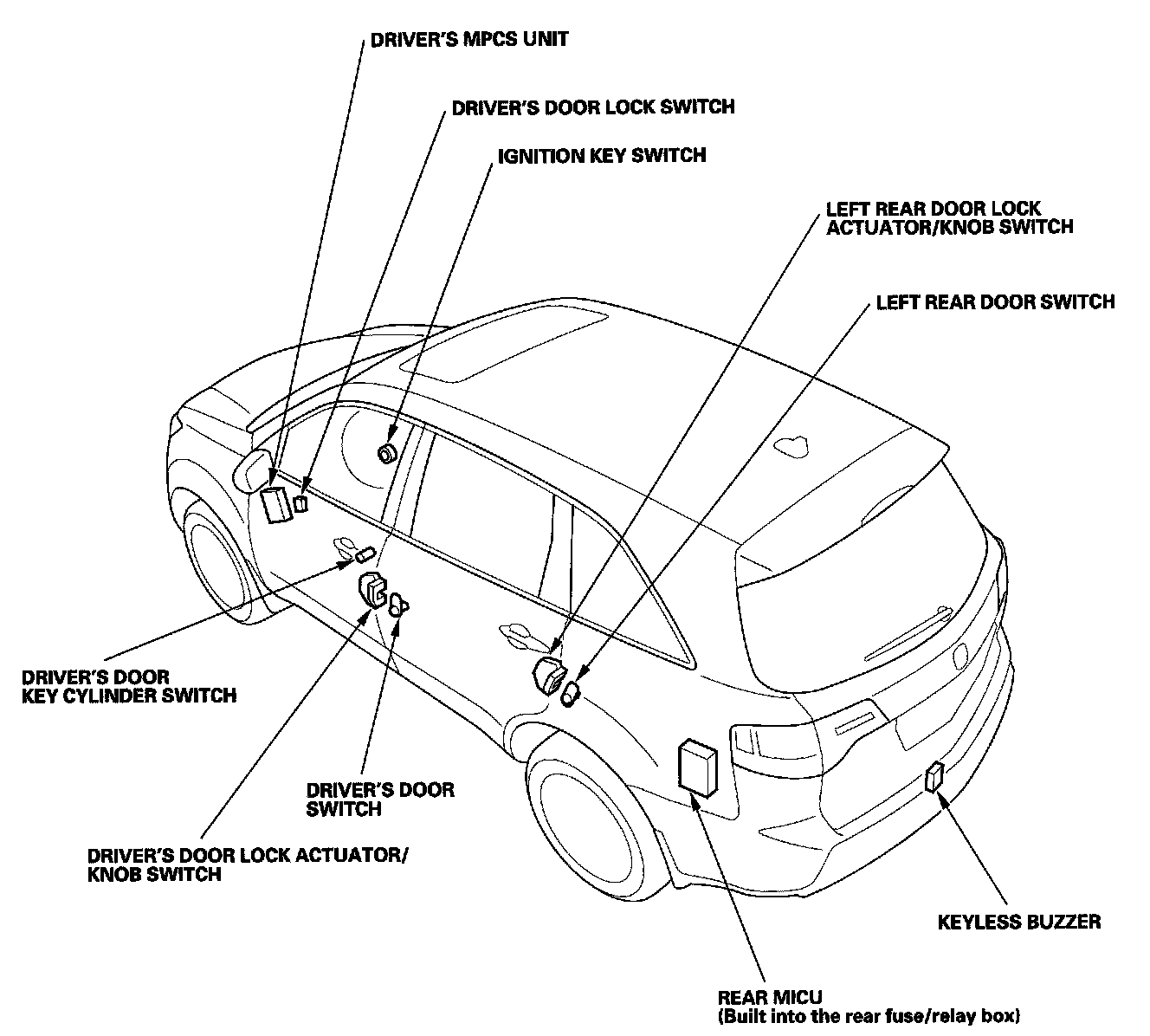 DRIVER'S MPCS UNIT

DRIVER'S DOOR LOCK SWITCH

IGNITION KEY SWITCH

LEFT REAR DOOR LOCK ACTUATOR/KNOB SWITCH

LEFT REAR DOOR SWITCH

DRIVER'S DOOR KEY CYLINDER SWITCH

DRIVER'S DOOR SWITCH

DRIVER'S DOOR LOCK ACTUATOR/ KNOB SWITCH

KEYLESS BUZZER

REAR MICU
(Built into the rear fuse/relay box)