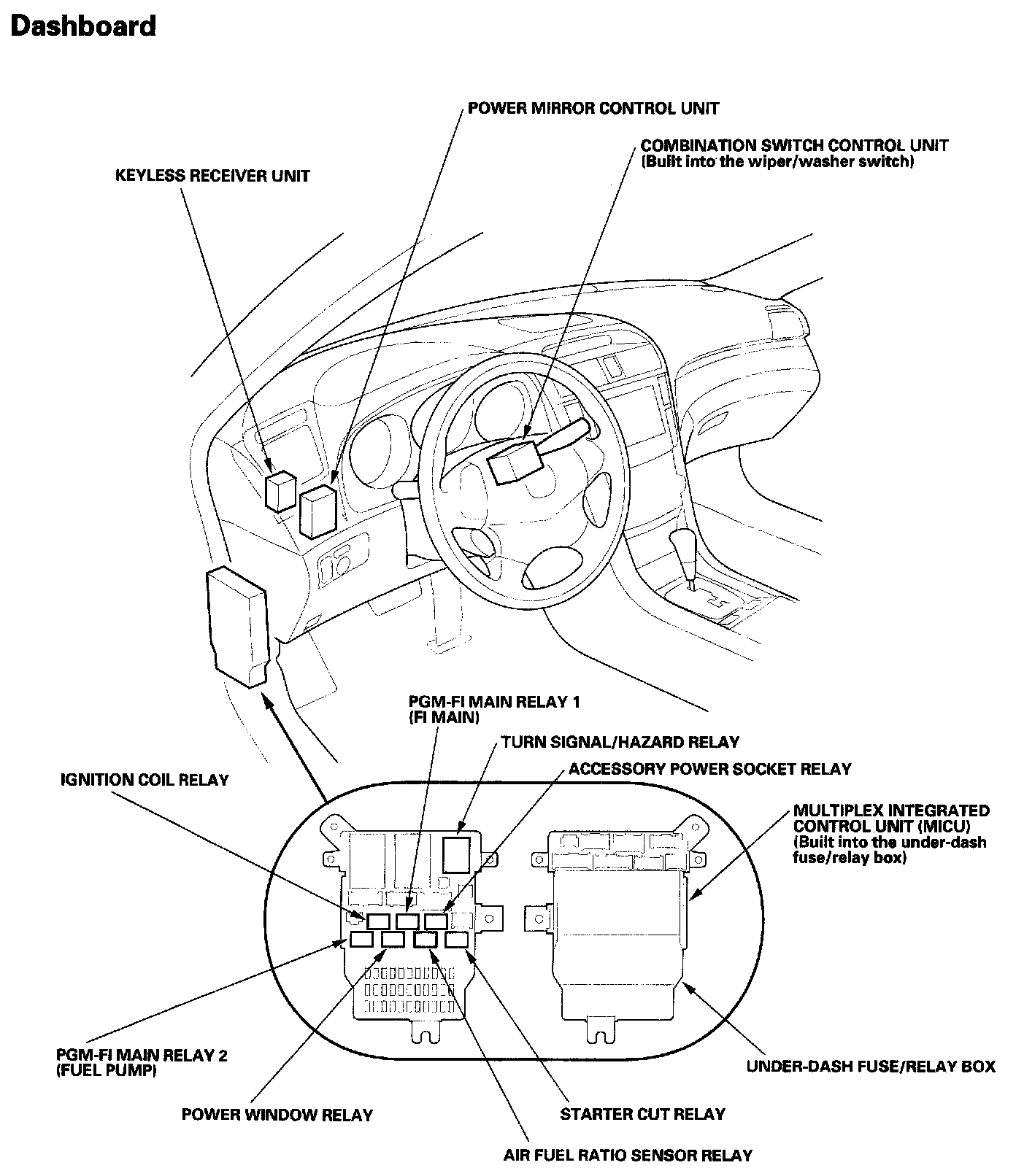 Dashboard

POWER MIRROR CONTROL UNIT

COMBINATION SWITCH CONTROL UNIT
(Built into the wiper/washer switch)

KEYLESS RECEIVER UNIT

PGM-FI MAIN RELAY 1
(FI MAIN)

TURN SIGNAL/HAZARD RELAY

ACCESSORY POWER SOCKET RELAY

IGNITION COIL RELAY

MULTIPLEX INTEGRATED CONTROL UNIT (MICU)
(Built into the under-dash fuse/relay box)

PGM-FI MAIN RELAY 2
(FUEL PUMP)

UNDER-DASH FUSE/RELAY BOX

POWER WINDOW RELAY

STARTER CUT RELAY

AIR FUEL RATIO SENSOR RELAY