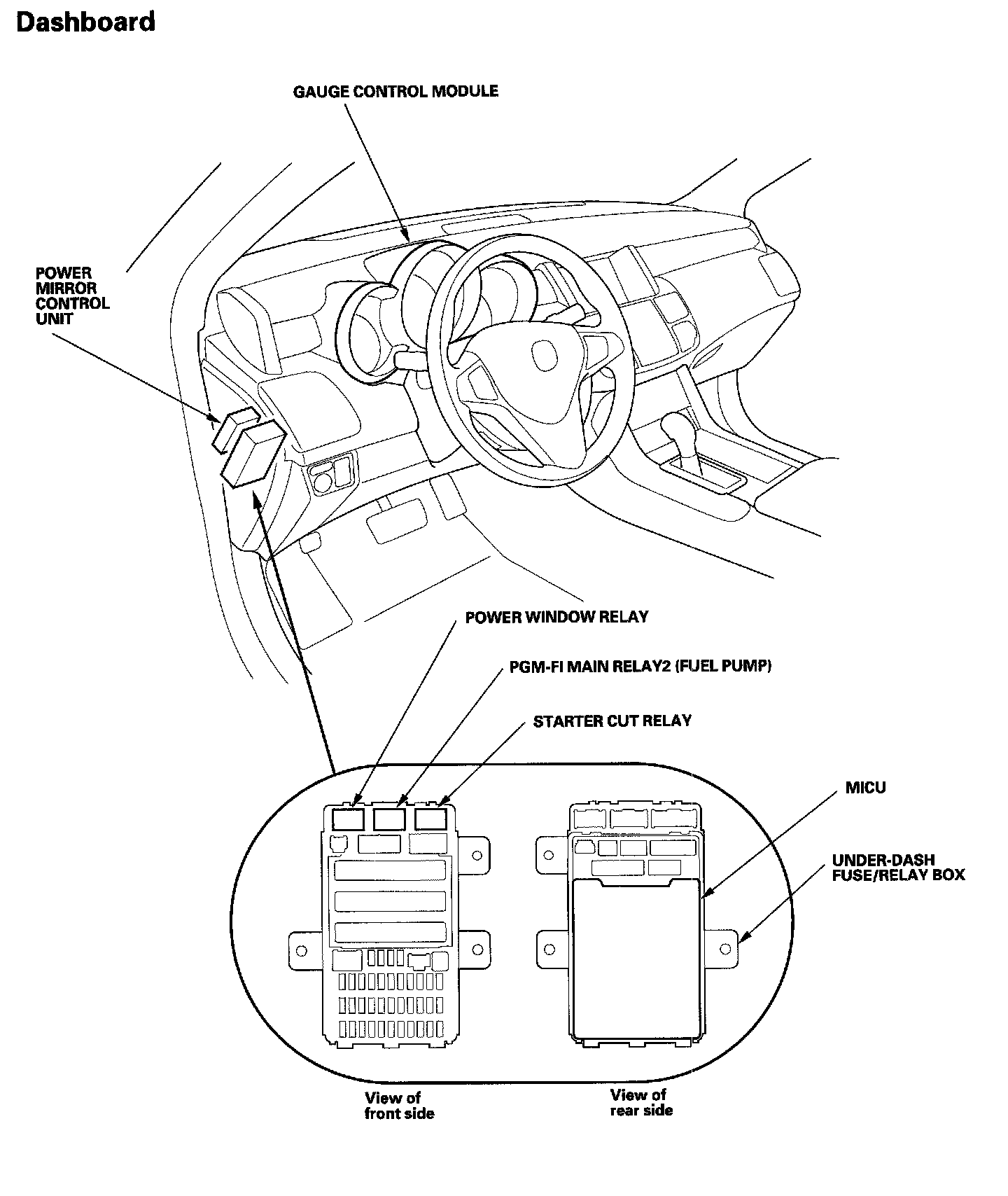 Dashboard

GAUGE CONTROL MODULE

POWER MIRROR CONTROL UNIT

POWER WINDOW RELAY

PGM-FI MAIN RELAY2 (FUEL PUMP)

STARTER CUT RELAY

MICU

UNDER-DASH FUSE/RELAY BOX

View of front side

View of rear side