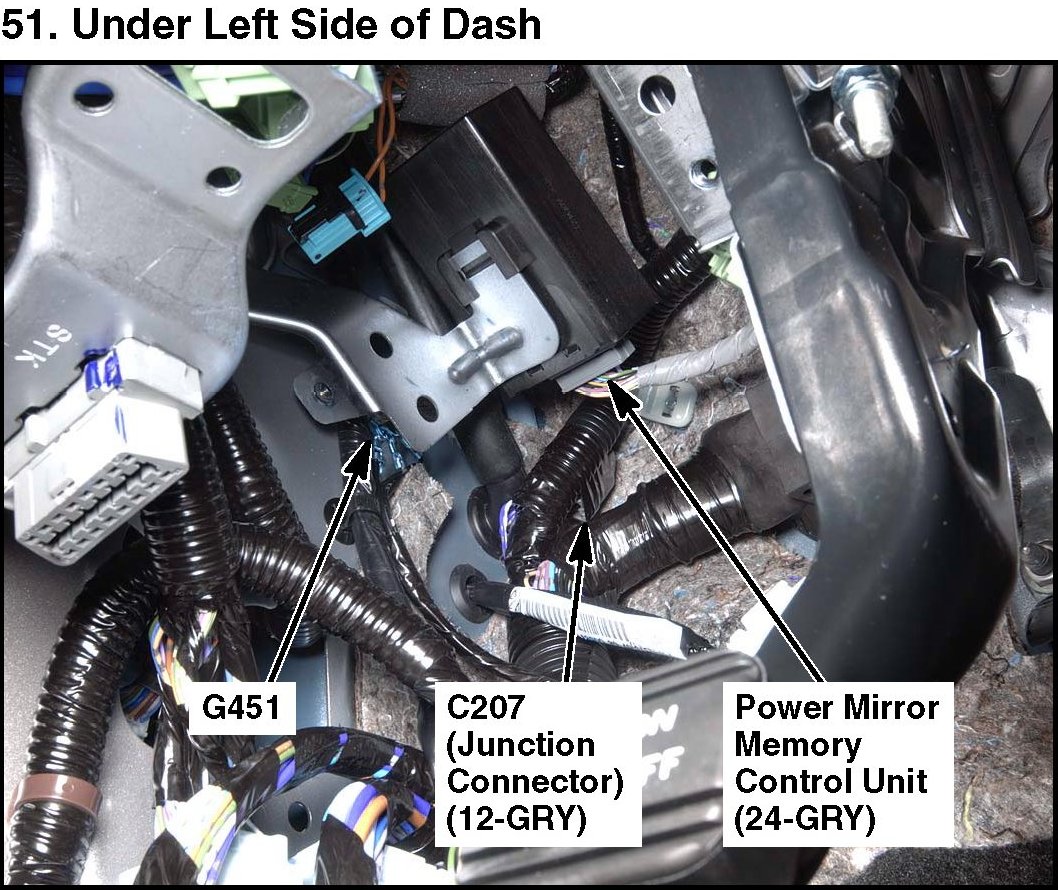 51. Under Left Side of Dash

STK

G451

C207
(Junction
Connector)
(12-GRY)

Power Mirror
Memory
Control Unit
(24-GRY)