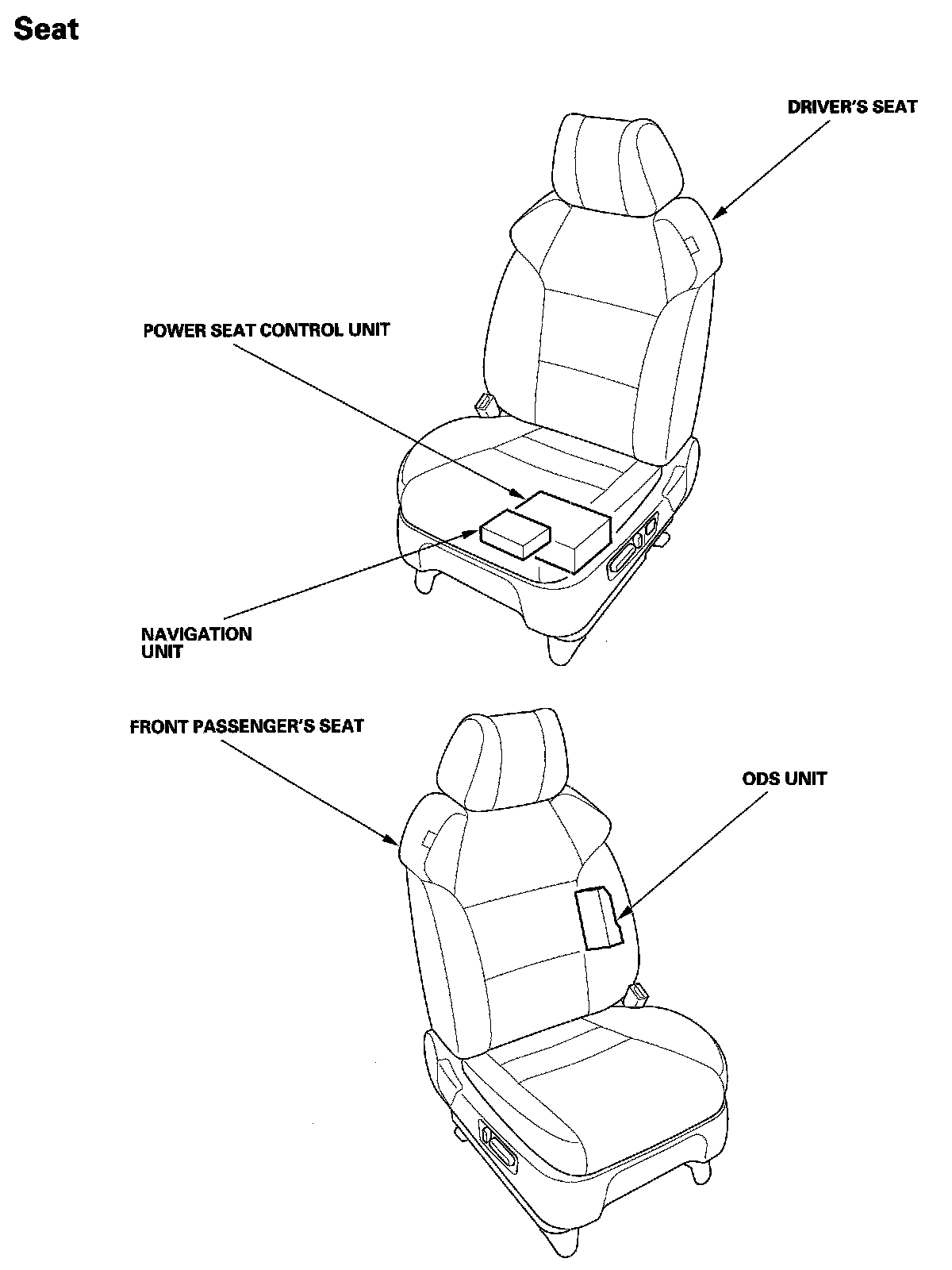 Seat

DRIVER'S SEAT

POWER SEAT CONTROL UNIT

NAVIGATION UNIT

FRONT PASSENGER'S SEAT

ODS UNIT