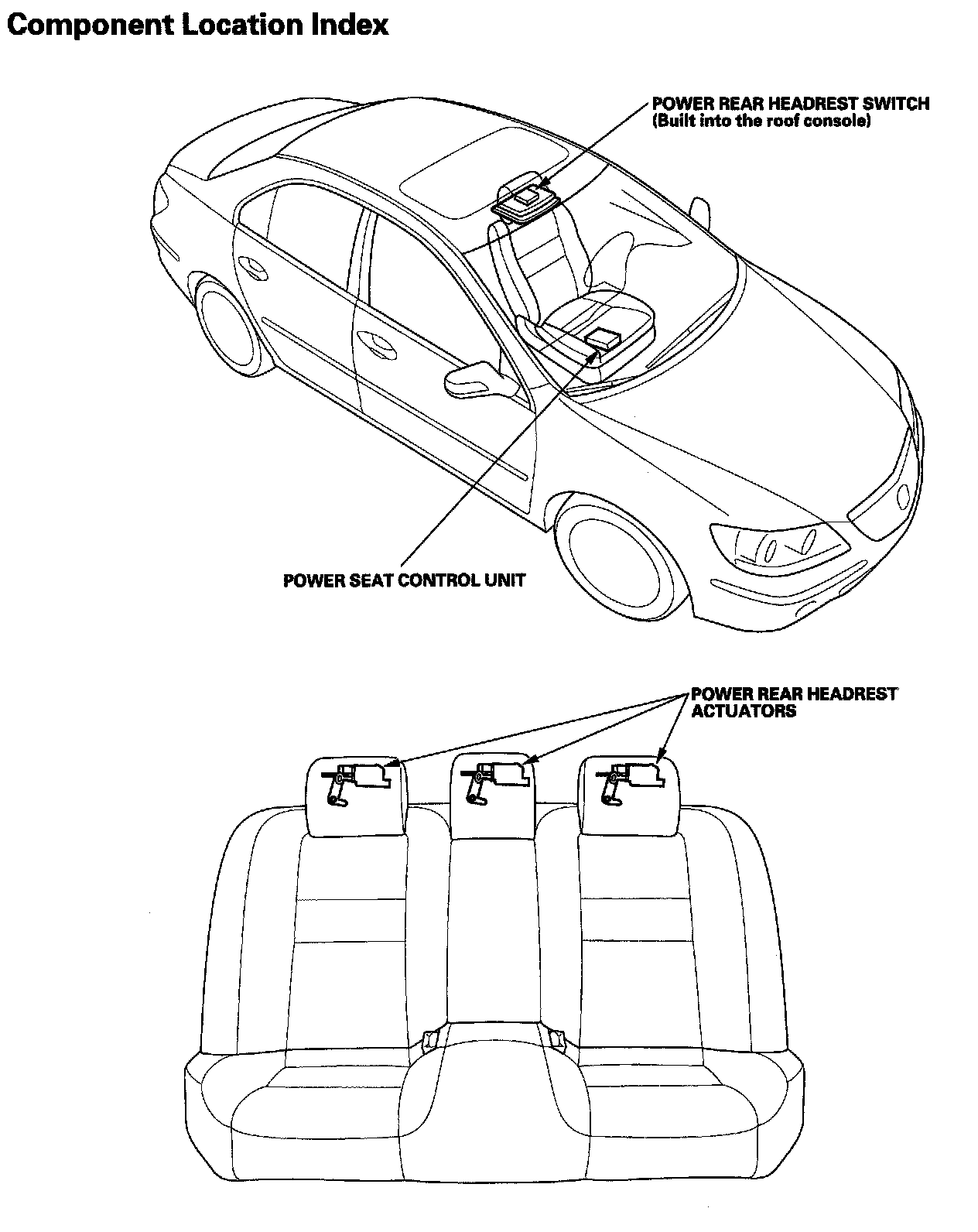 Component Location Index

POWER REAR HEADREST SWITCH
(Built into the roof console)

POWER SEAT CONTROL UNIT

POWER REAR HEADREST ACTUATORS