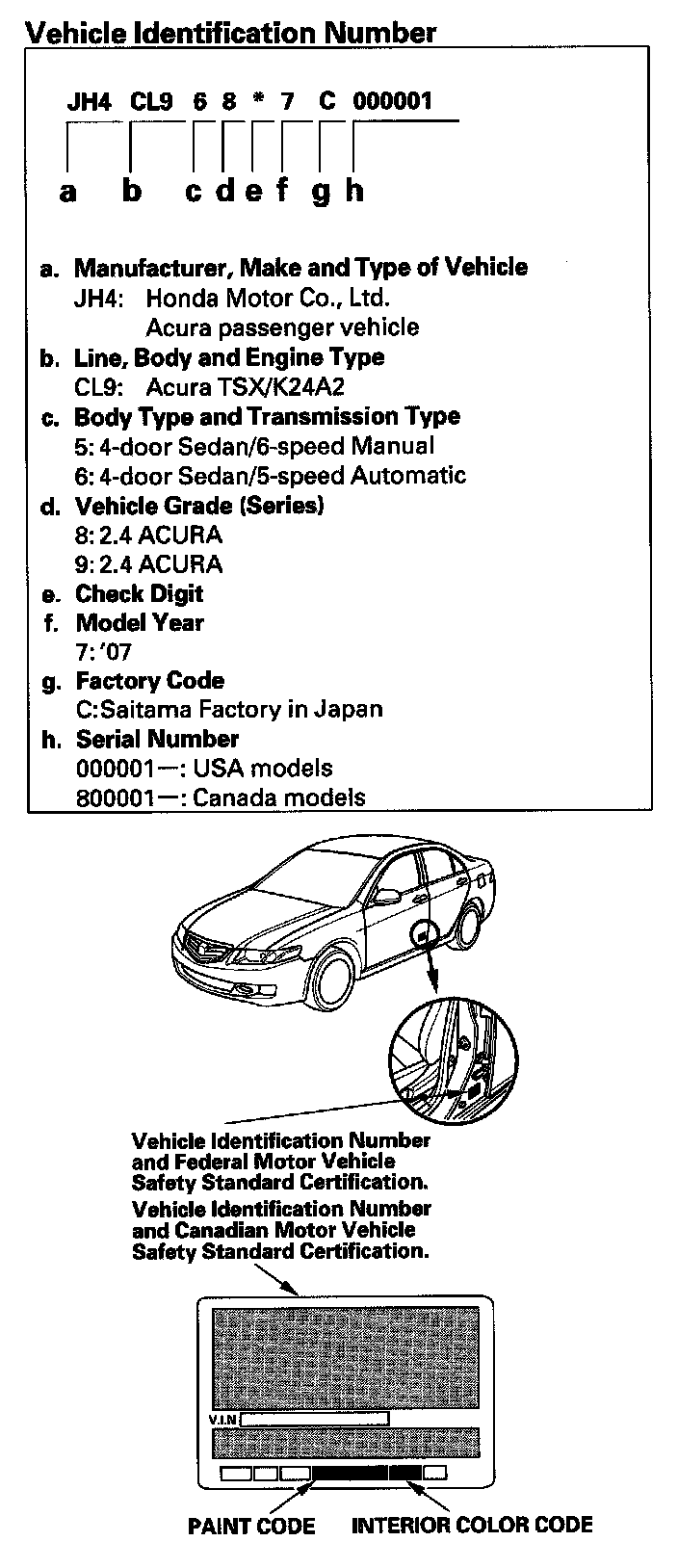 Vehicle Identification Number

JH4 CL9 6 8 * 7 C 000001

a b c d e f g h

a. Manufacturer, Make and Type of Vehicle
JH4: Honda Motor Co., Ltd.
Acura passenger vehicle
b. Line, Body and Engine Type
CL9: Acura TSX/K24A2
c. Body Type and Transmission Type
5: 4-door Sedan/6-speed Manual
6: 4-door Sedan/5-speed Automatic
d. Vehicle Grade (Series)
8: 2.4 ACURA
9: 2.4 ACURA
e. Check Digit
f. Model Year
7: '07
g. Factory Code
C:Saitama Factory in Japan
h. Serial Number
000001—: USA models
800001—: Canada models

Vehicle Identification Number and Federal Motor Vehicle Safety Standard Certification.
Vehicle Identification Number and Canadian Motor Vehicle Safety Standard Certification.

V.I.N

PAINT CODE INTERIOR COLOR CODE