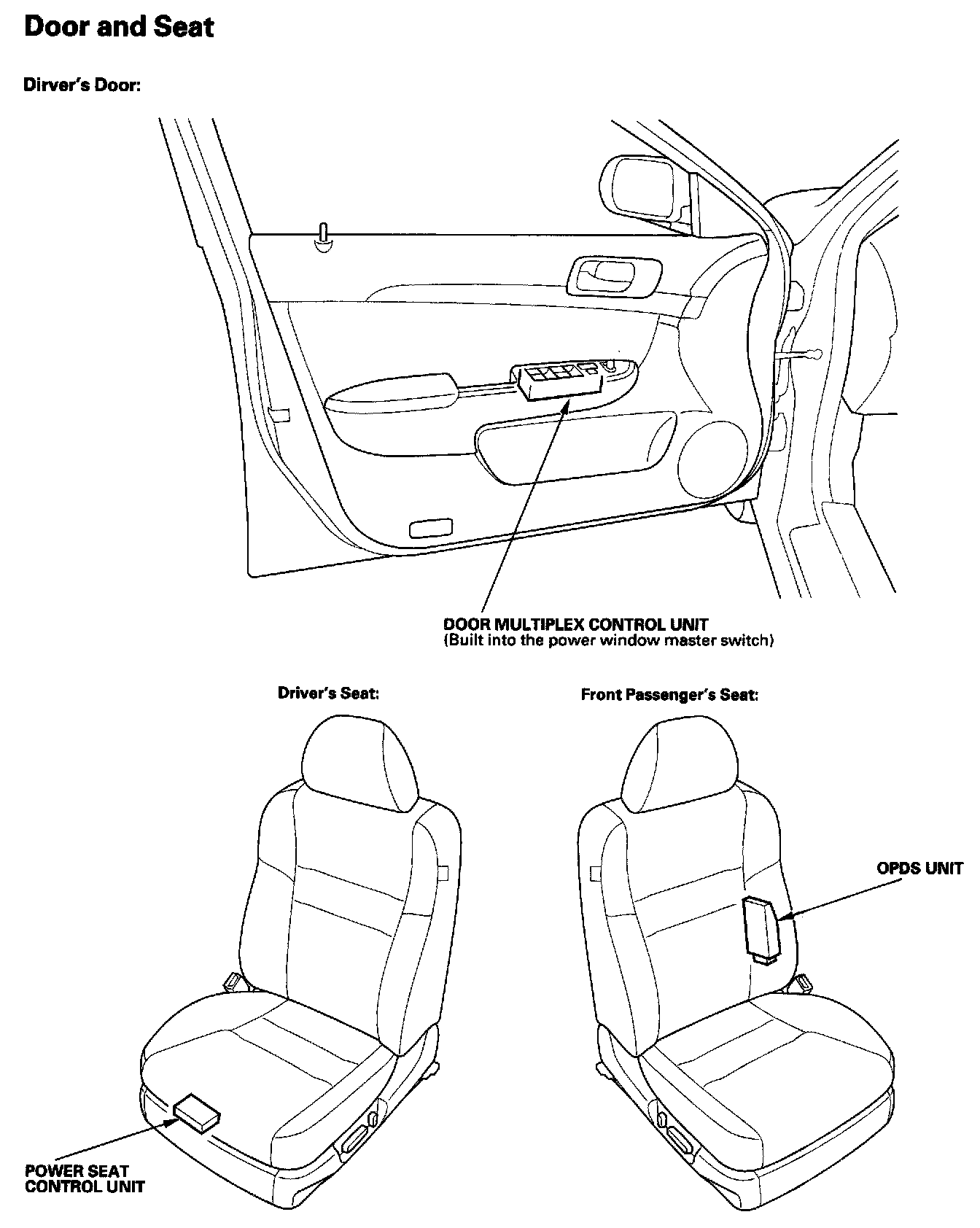 Door and Seat

Dirver's Door:

DOOR MULTIPLEX CONTROL UNIT
(Built into the power window master switch)

Driver's Seat:

Front Passenger's Seat:

OPDS UNIT

POWER SEAT CONTROL UNIT