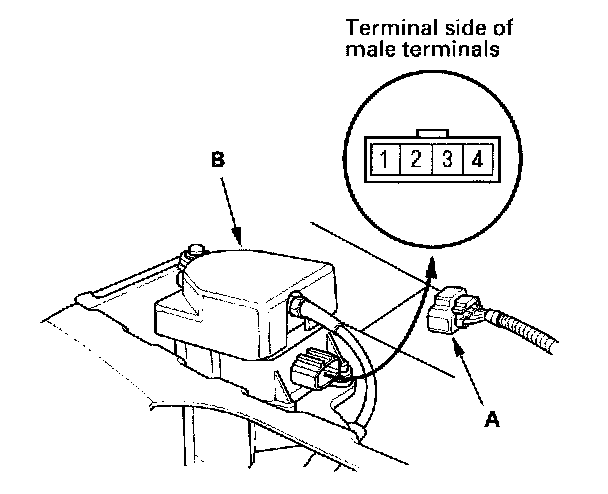 Terminal side of male terminals

1 2 3 4

B

A