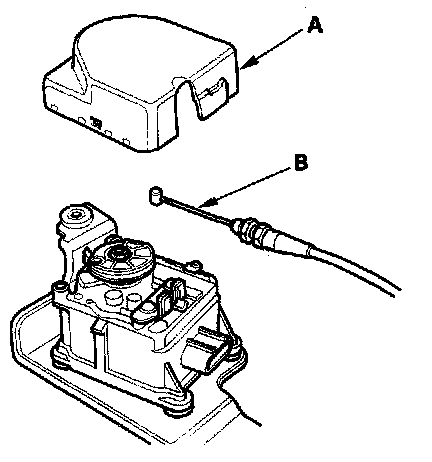 A

B