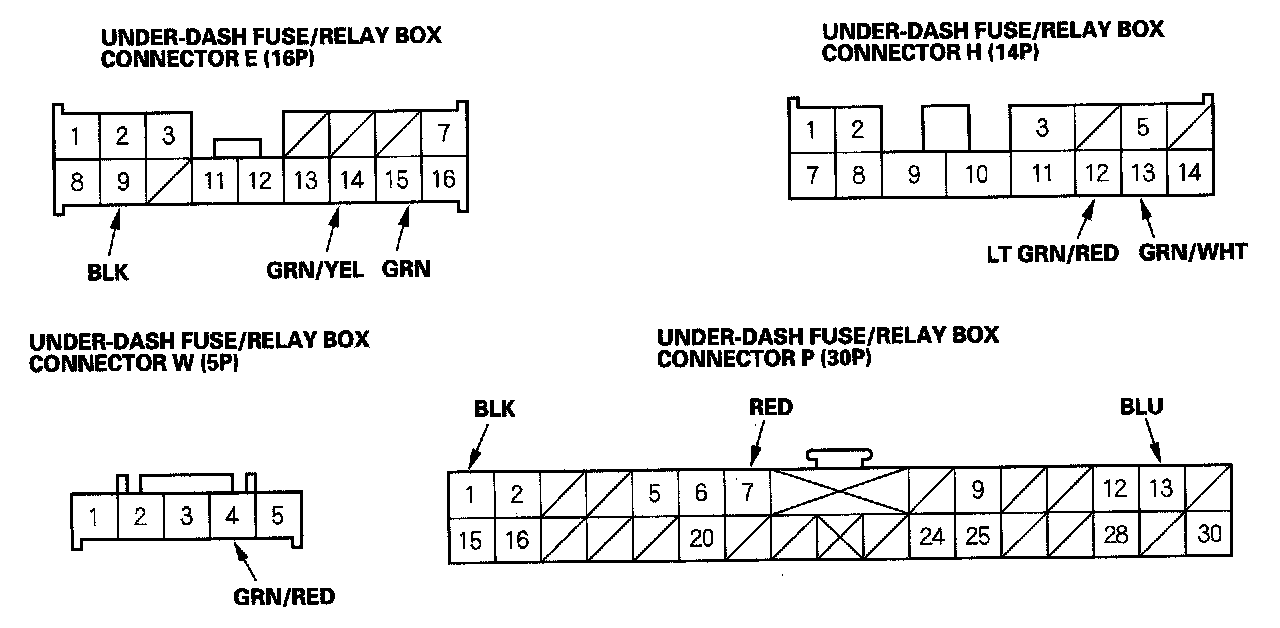 UNDER-DASH FUSE/RELAY BOX
CONNECTOR E (16P)

1 2 3 7
8 9 11 12 13 14 15 16

BLK
GRN/YEL GRN

UNDER-DASH FUSE/RELAY BOX
CONNECTOR H (14P)

1 2 3 5
7 8 9 10 11 12 13 14

LT GRN/RED GRN/WHT

UNDER-DASH FUSE/RELAY BOX
CONNECTOR W (5P)

1 2 3 4 5

GRN/RED

UNDER-DASH FUSE/RELAY BOX
CONNECTOR P (30P)

BLK RED BLU

1 2 5 6 7 9 12 13
15 16 20 24 25 28 30