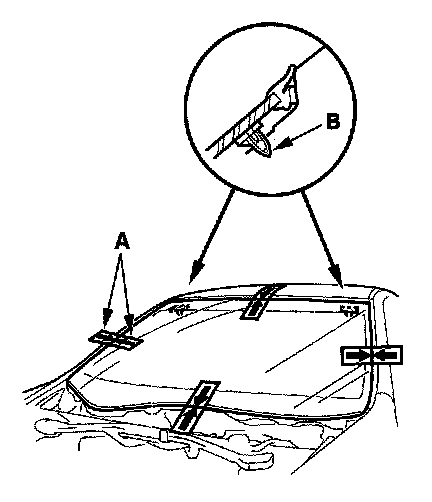 B

A