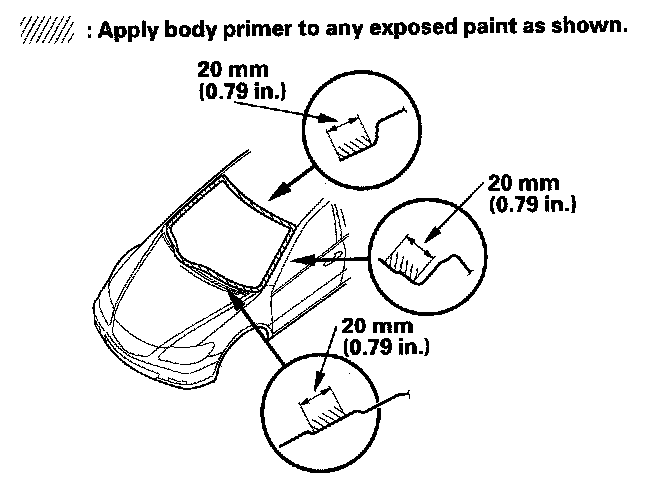 : Apply body primer to any exposed paint as shown.

20 mm
(0.79 in.)

20 mm
(0.79 in.)

20 mm
(0.79 in.)