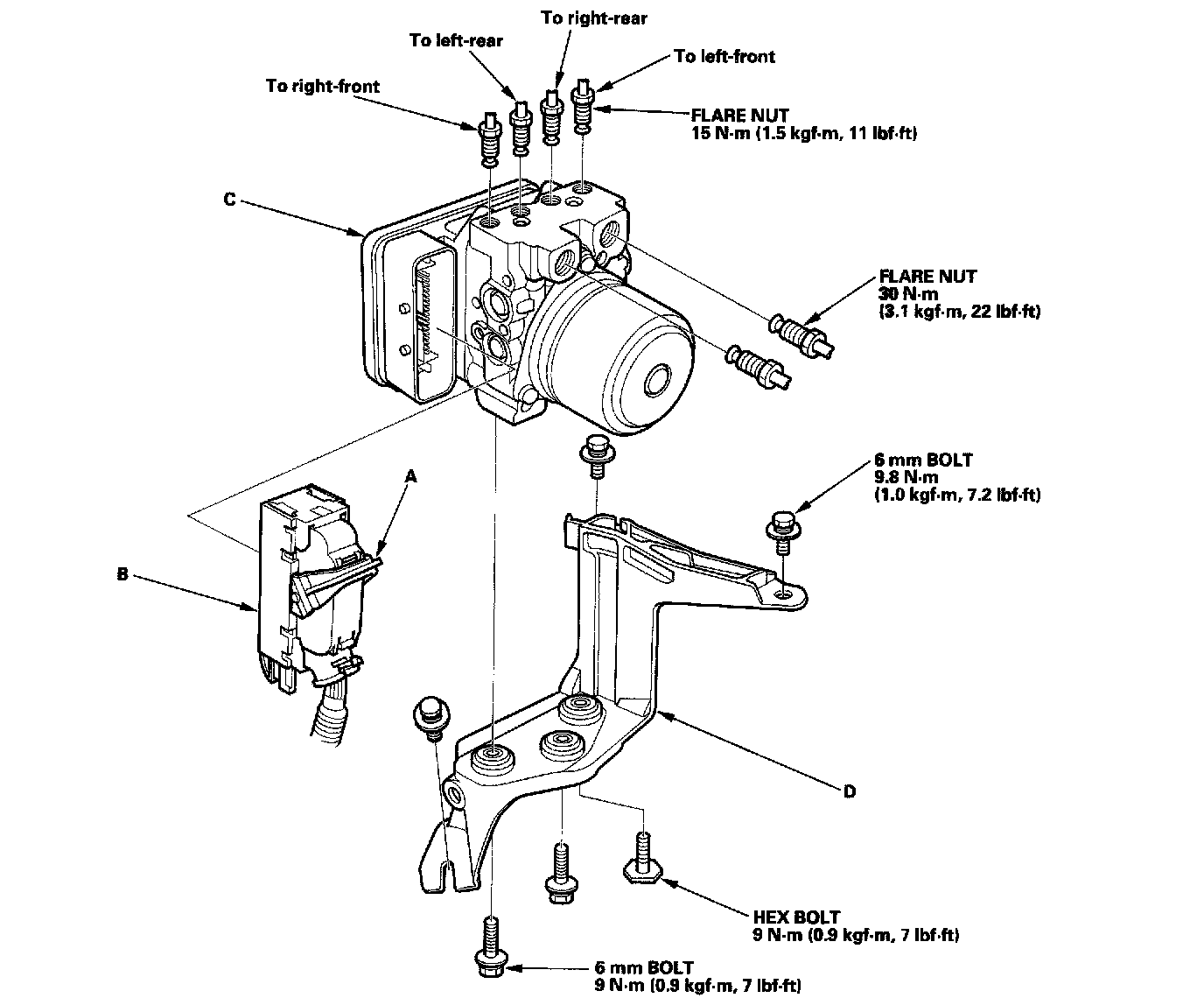 To right-rear

To left-rear

To left-front

To right-front

FLARE NUT
15 N·m (1.5 kgf·m, 11 lbf·ft)

C

FLARE NUT
30 N·m
(3.1 kgf·m, 22 lbf·ft)

6 mm BOLT
9.8 N·m
(1.0 kgf·m, 7.2 lbf·ft)

A

B

D

HEX BOLT
9 N·m (0.9 kgf·m, 7 lbf·ft)

6 mm BOLT
9 N·m (0.9 kgf·m, 7 lbf·ft)