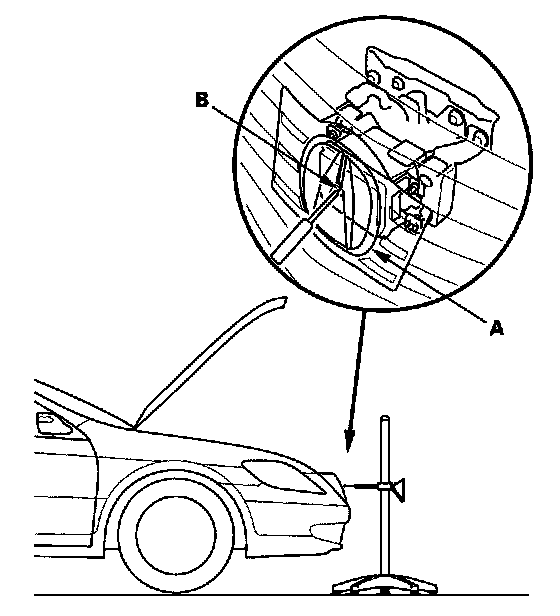 B

A