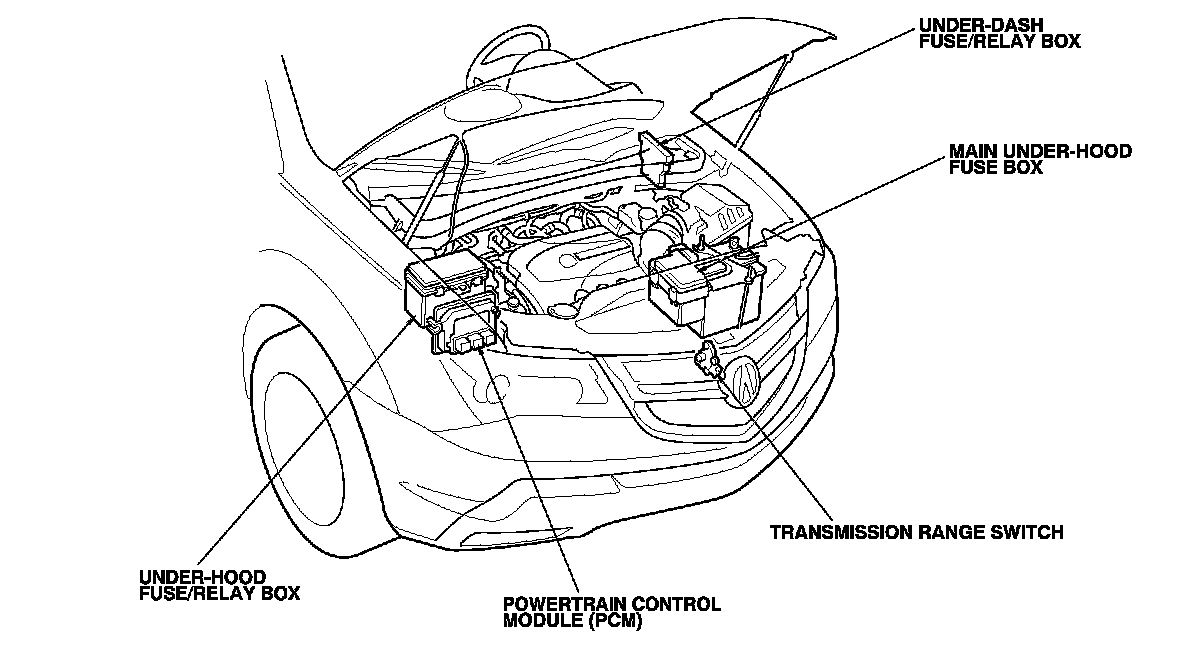 UNDER-DASH
FUSE/RELAY BOX

MAIN UNDER-HOOD
FUSE BOX

TRANSMISSION RANGE SWITCH

UNDER-HOOD
FUSE/RELAY BOX

POWERTRAIN CONTROL
MODULE (PCM)