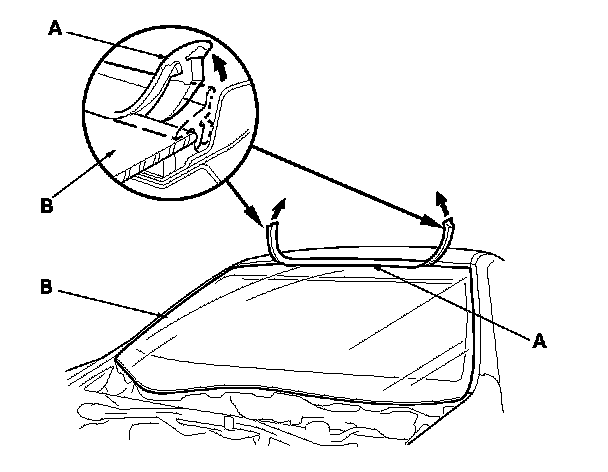 A
B
B
A