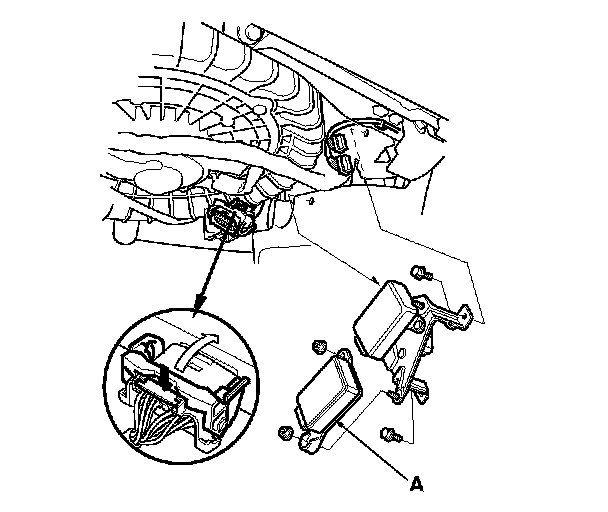 A