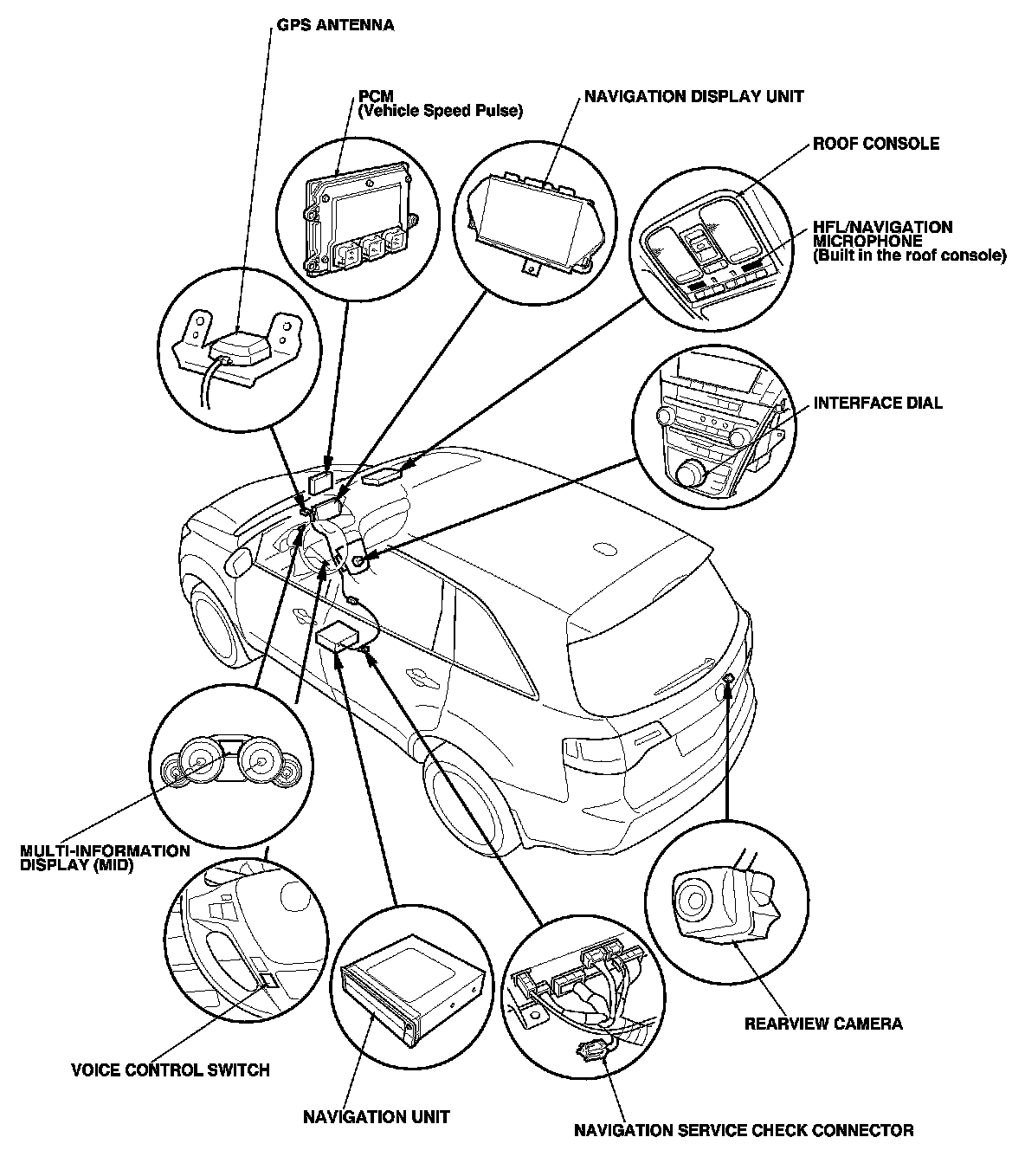 GPS ANTENNA

PCM
(Vehicle Speed Pulse)

NAVIGATION DISPLAY UNIT

ROOF CONSOLE

HFL/NAVIGATION MICROPHONE
(Built in the roof console)

INTERFACE DIAL

MULTI-INFORMATION DISPLAY (MID)

VOICE CONTROL SWITCH

NAVIGATION UNIT

NAVIGATION SERVICE CHECK CONNECTOR

REARVIEW CAMERA