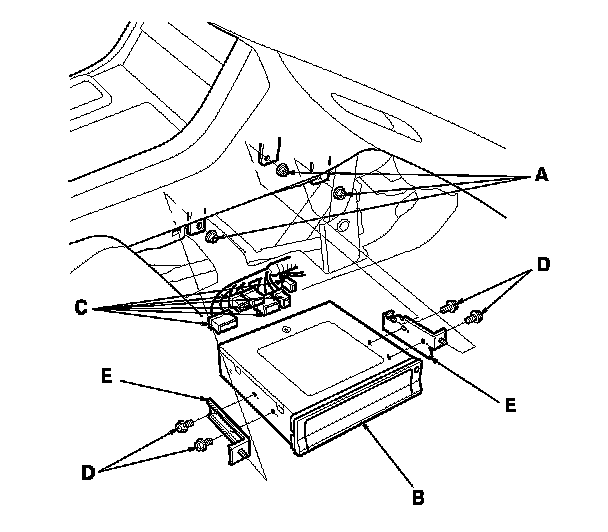 A
D
C
E
E
D
B