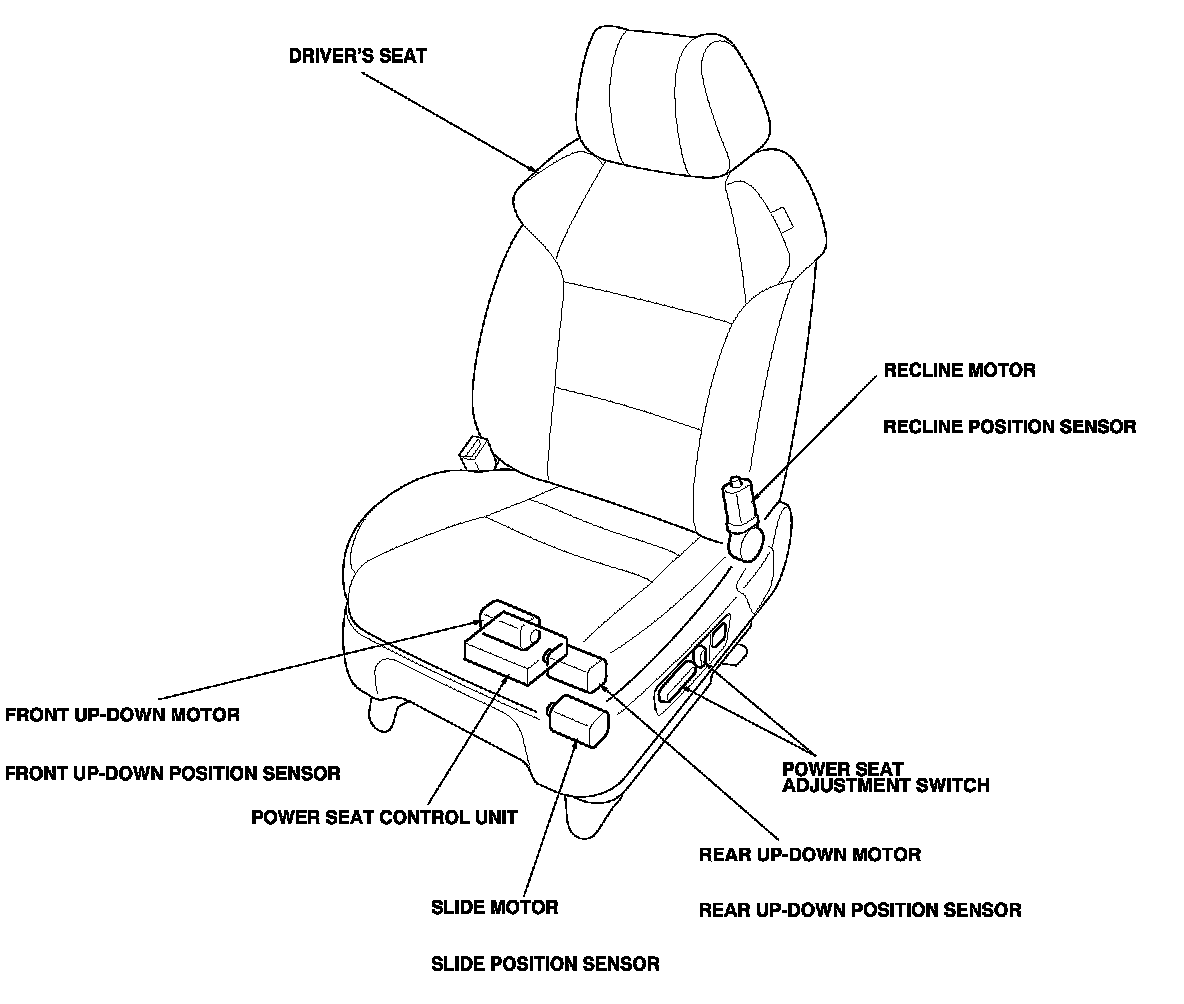 DRIVER'S SEAT

RECLINE MOTOR

RECLINE POSITION SENSOR

FRONT UP-DOWN MOTOR

FRONT UP-DOWN POSITION SENSOR

POWER SEAT CONTROL UNIT

POWER SEAT ADJUSTMENT SWITCH

REAR UP-DOWN MOTOR

REAR UP-DOWN POSITION SENSOR

SLIDE MOTOR

SLIDE POSITION SENSOR