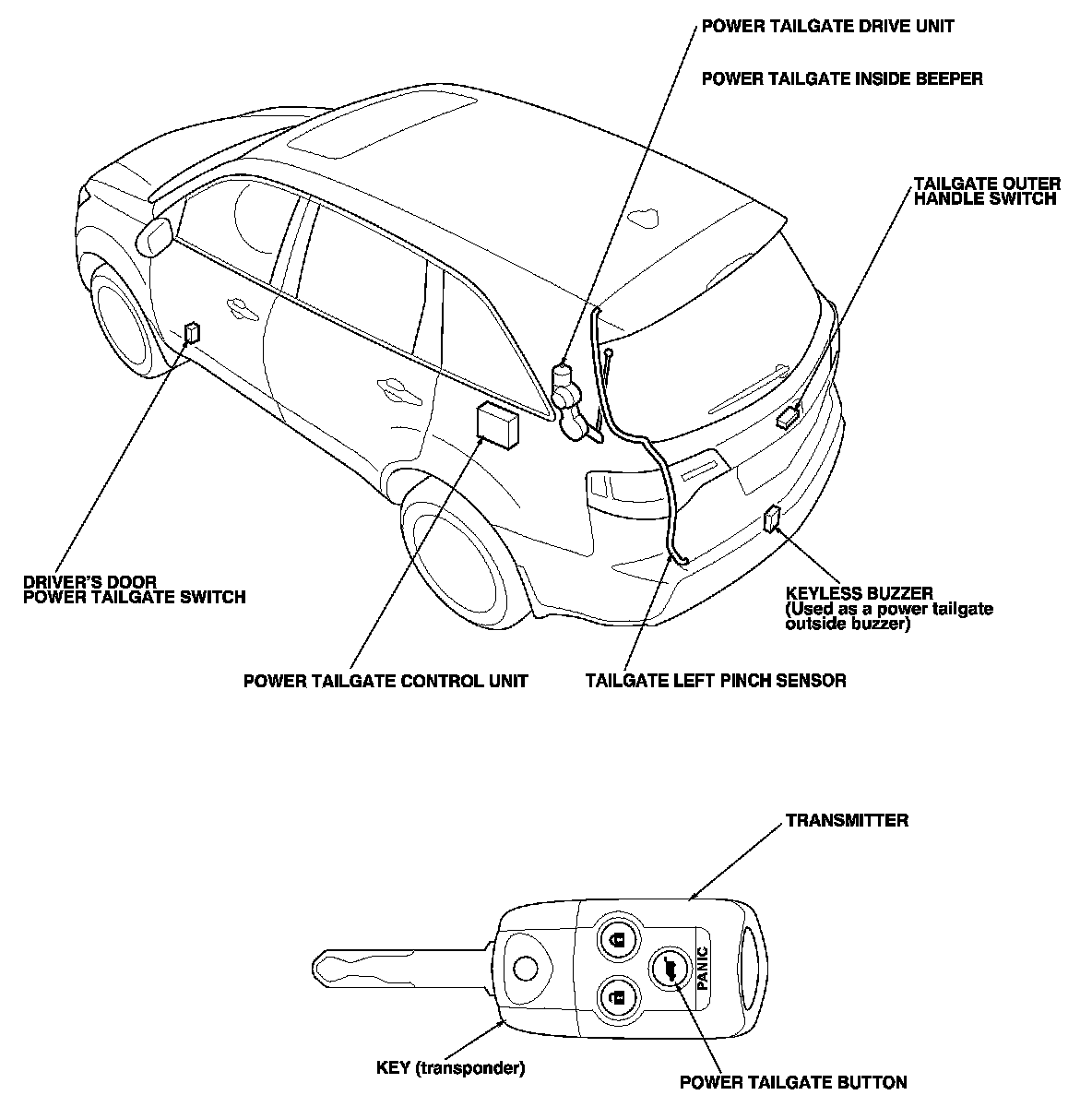 POWER TAILGATE DRIVE UNIT

POWER TAILGATE INSIDE BEEPER

TAILGATE OUTER HANDLE SWITCH

DRIVER'S DOOR POWER TAILGATE SWITCH

KEYLESS BUZZER (Used as a power tailgate outside buzzer)

POWER TAILGATE CONTROL UNIT

TAILGATE LEFT PINCH SENSOR

TRANSMITTER

PANIC

KEY (transponder)

POWER TAILGATE BUTTON