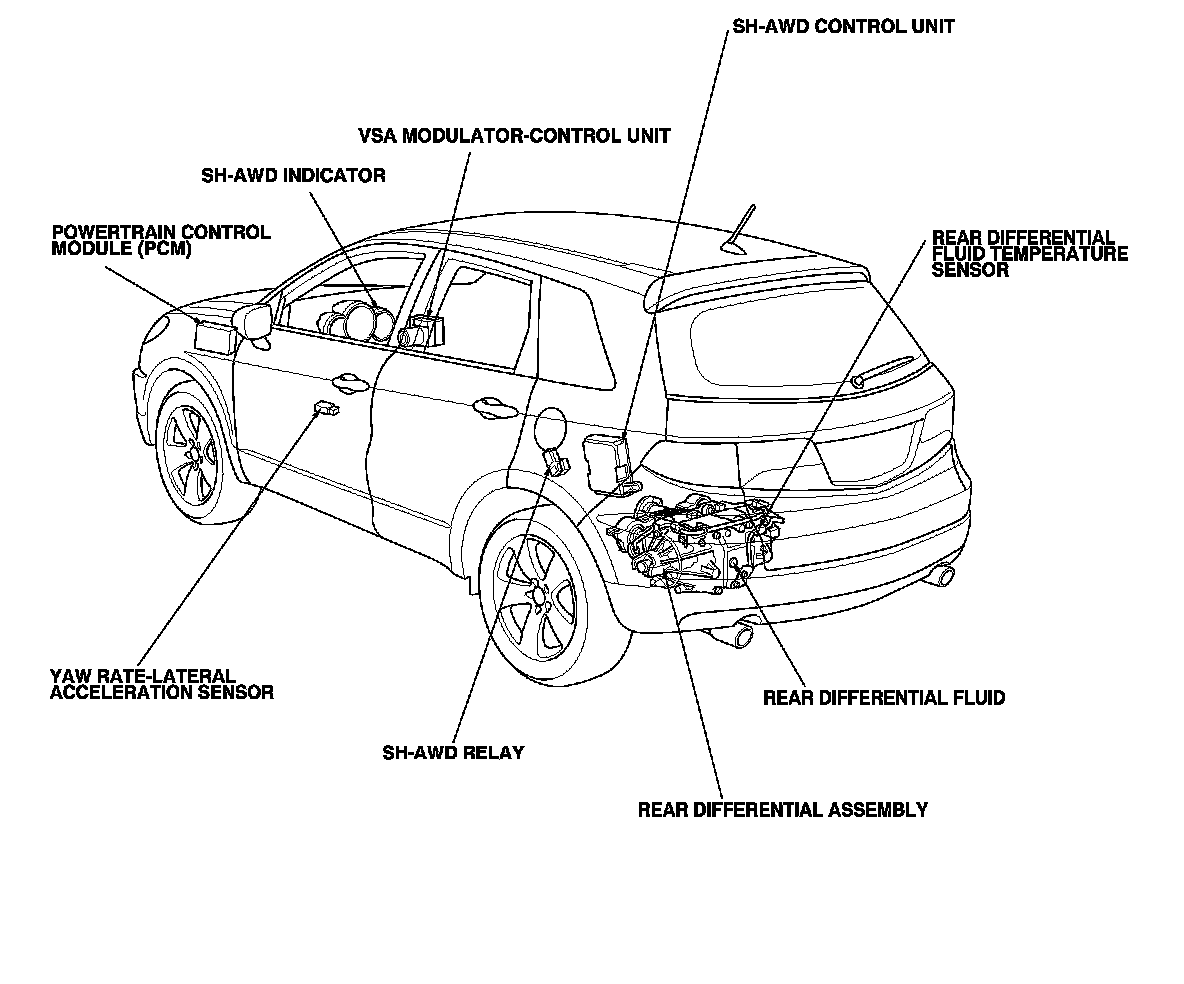 SH-AWD CONTROL UNIT

VSA MODULATOR-CONTROL UNIT

SH-AWD INDICATOR

POWERTRAIN CONTROL MODULE (PCM)

REAR DIFFERENTIAL FLUID TEMPERATURE SENSOR

YAW RATE-LATERAL ACCELERATION SENSOR

REAR DIFFERENTIAL FLUID

SH-AWD RELAY

REAR DIFFERENTIAL ASSEMBLY