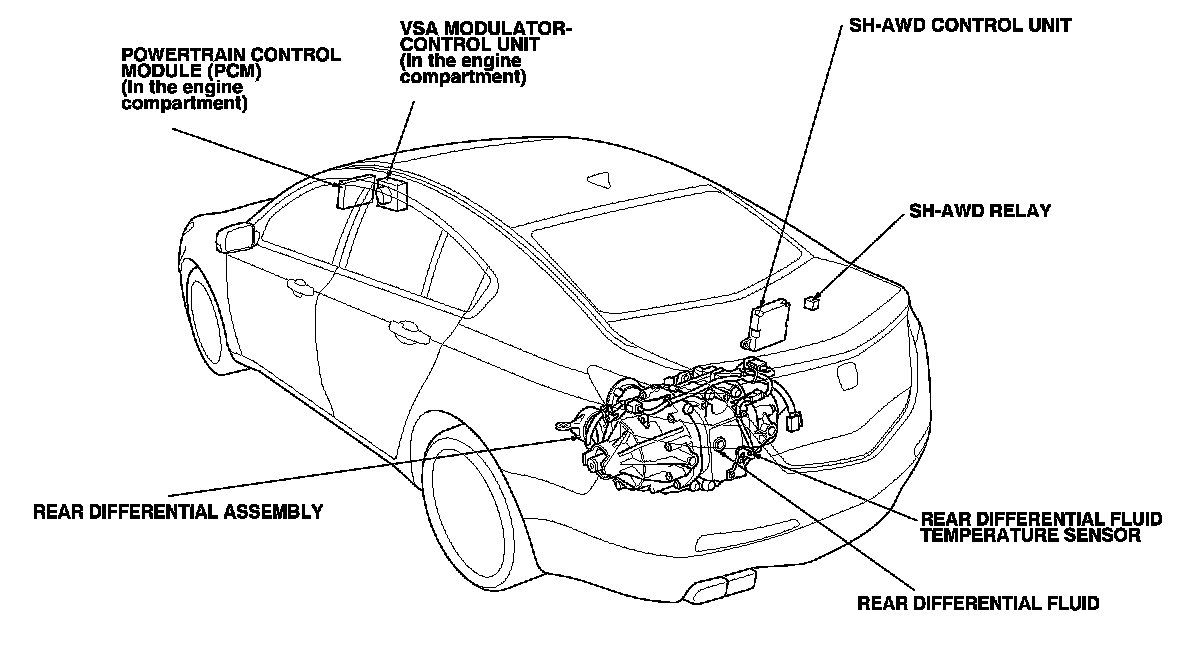 POWERTRAIN CONTROL MODULE (PCM) (In the engine compartment)

VSA MODULATOR-CONTROL UNIT (In the engine compartment)

SH-AWD CONTROL UNIT

SH-AWD RELAY

REAR DIFFERENTIAL ASSEMBLY

REAR DIFFERENTIAL FLUID TEMPERATURE SENSOR

REAR DIFFERENTIAL FLUID