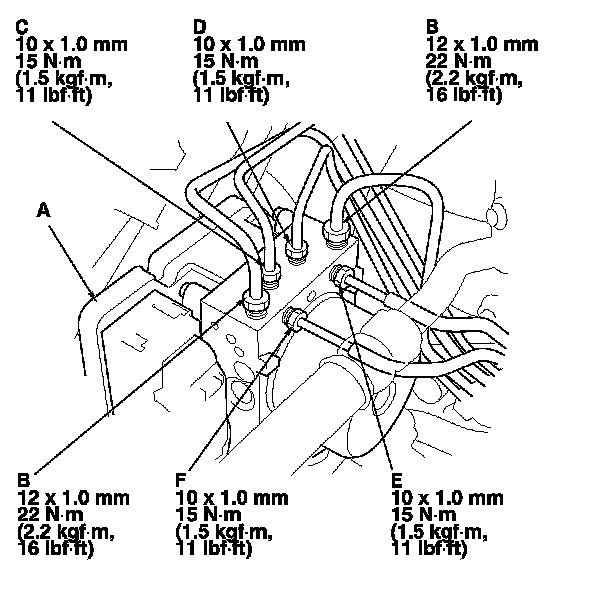 C
10 x 1.0 mm
15 N·m
(1.5 kgf·m,
11 lbf·ft)

D
10 x 1.0 mm
15 N·m
(1.5 kgf·m,
11 lbf·ft)

B
12 x 1.0 mm
22 N·m
(2.2 kgf·m,
16 lbf·ft)

A

B
12 x 1.0 mm
22 N·m
(2.2 kgf·m,
16 lbf·ft)

F
10 x 1.0 mm
15 N·m
(1.5 kgf·m,
11 lbf·ft)

E
10 x 1.0 mm
15 N·m
(1.5 kgf·m,
11 lbf·ft)