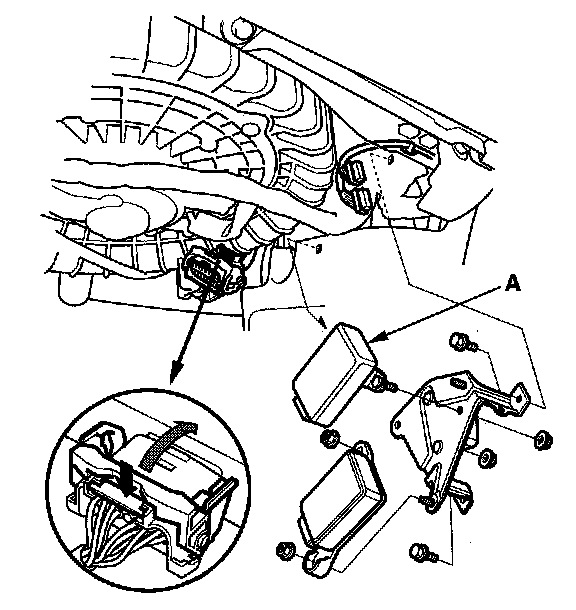 A