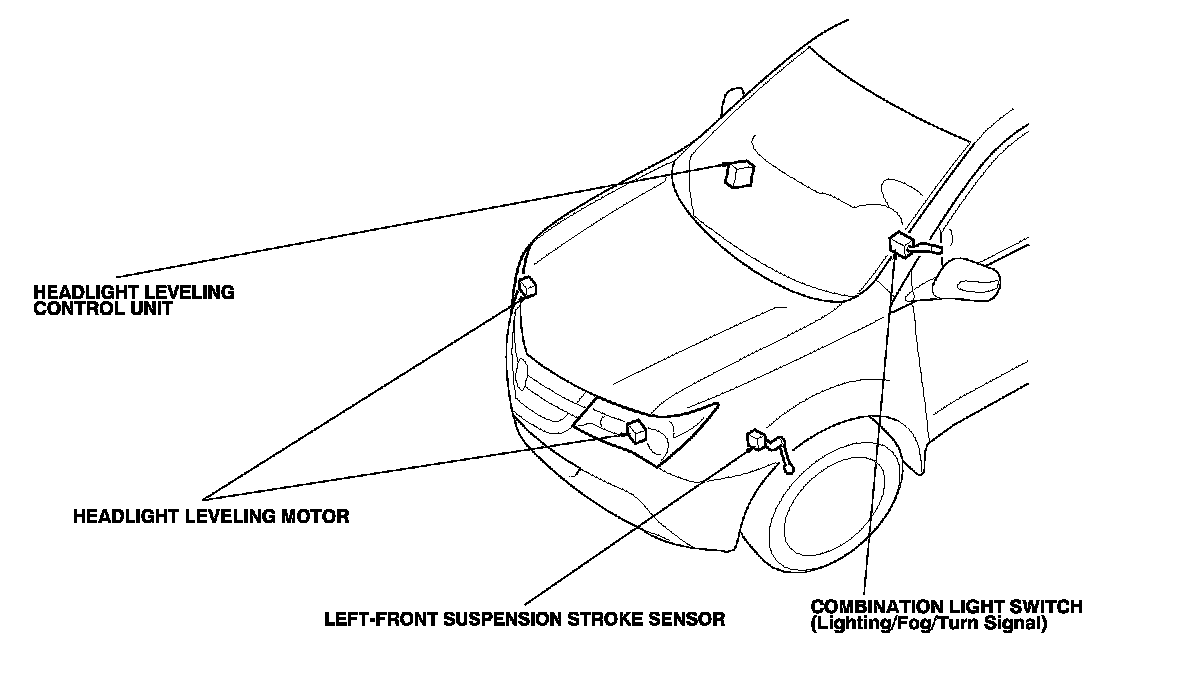 HEADLIGHT LEVELING
CONTROL UNIT

HEADLIGHT LEVELING MOTOR

LEFT-FRONT SUSPENSION STROKE SENSOR

COMBINATION LIGHT SWITCH
(Lighting/Fog/Turn Signal)