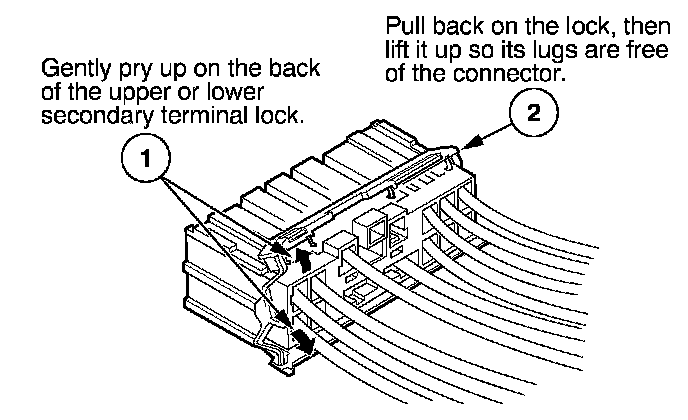 Gently pry up on the back of the upper or lower secondary terminal lock.

1

Pull back on the lock, then lift it up so its lugs are free of the connector.

2