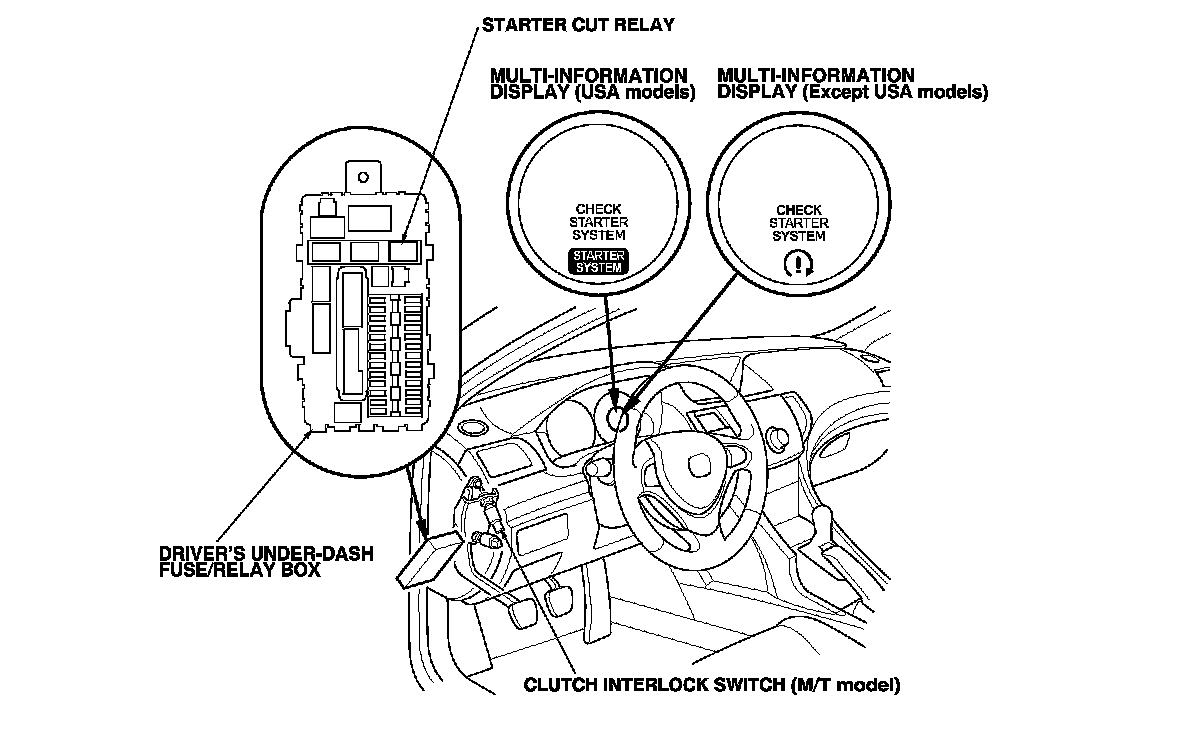 STARTER CUT RELAY

MULTI-INFORMATION DISPLAY (USA models)

MULTI-INFORMATION DISPLAY (Except USA models)

CHECK STARTER SYSTEM

STARTER SYSTEM

CHECK STARTER SYSTEM

DRIVER'S UNDER-DASH FUSE/RELAY BOX

CLUTCH INTERLOCK SWITCH (M/T model)