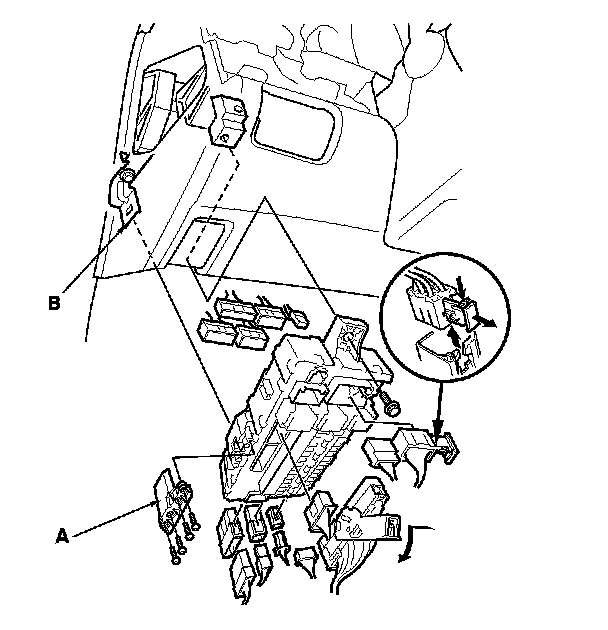 B

A