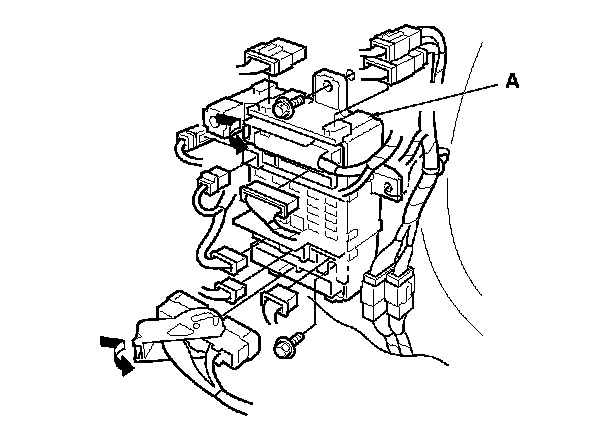 A