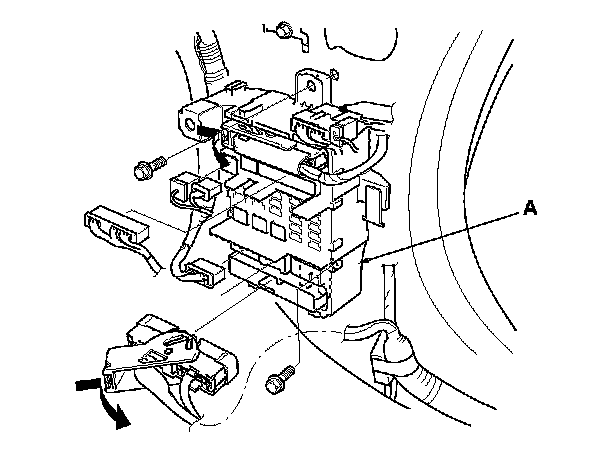 A