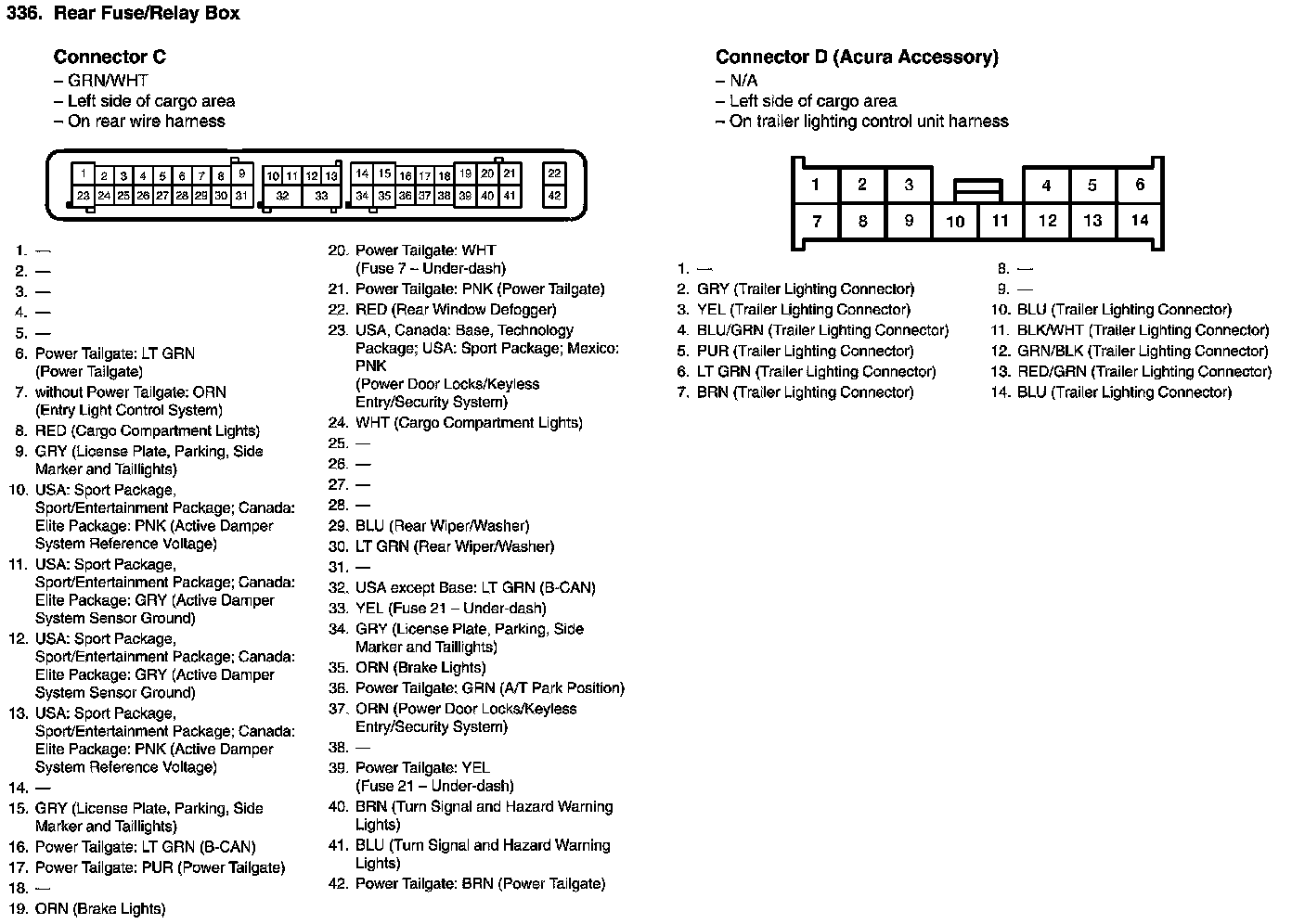 336. Rear Fuse/Relay Box

Connector C
– GRN/WHT
– Left side of cargo area
– On rear wire harness

1 2 3 4 5 6 7 8 9 10 11 12 13 14 15 16 17 18 19 20 21 22
23 24 25 26 27 28 29 30 31 32 33 34 35 36 37 38 39 40 41 42

1. —
2. —
3. —
4. —
5. —
6. Power Tailgate: LT GRN (Power Tailgate)
7. without Power Tailgate: ORN (Entry Light Control System)
8. RED (Cargo Compartment Lights)
9. GRY (License Plate, Parking, Side Marker and Taillights)
10. USA: Sport Package, Sport/Entertainment Package; Canada: Elite Package: PNK (Active Damper System Reference Voltage)
11. USA: Sport Package, Sport/Entertainment Package; Canada: Elite Package: GRY (Active Damper System Sensor Ground)
12. USA: Sport Package, Sport/Entertainment Package; Canada: Elite Package: GRY (Active Damper System Sensor Ground)
13. USA: Sport Package, Sport/Entertainment Package; Canada: Elite Package: PNK (Active Damper System Reference Voltage)
14. —
15. GRY (License Plate, Parking, Side Marker and Taillights)
16. Power Tailgate: LT GRN (B-CAN)
17. Power Tailgate: PUR (Power Tailgate)
18. —
19. ORN (Brake Lights)
20. Power Tailgate: WHT (Fuse 7 – Under-dash)
21. Power Tailgate: PNK (Power Tailgate)
22. RED (Rear Window Defogger)
23. USA, Canada: Base, Technology Package; USA: Sport Package; Mexico: PNK (Power Door Locks/Keyless Entry/Security System)
24. WHT (Cargo Compartment Lights)
25. —
26. —
27. —
28. —
29. BLU (Rear Wiper/Washer)
30. LT GRN (Rear Wiper/Washer)
31. —
32. USA except Base: LT GRN (B-CAN)
33. YEL (Fuse 21 – Under-dash)
34. GRY (License Plate, Parking, Side Marker and Taillights)
35. ORN (Brake Lights)
36. Power Tailgate: GRN (A/T Park Position)
37. ORN (Power Door Locks/Keyless Entry/Security System)
38. —
39. Power Tailgate: YEL (Fuse 21 – Under-dash)
40. BRN (Turn Signal and Hazard Warning Lights)
41. BLU (Turn Signal and Hazard Warning Lights)
42. Power Tailgate: BRN (Power Tailgate)

Connector D (Acura Accessory)
– N/A
– Left side of cargo area
– On trailer lighting control unit harness

1 2 3 4 5 6
7 8 9 10 11 12 13 14

1. —
2. GRY (Trailer Lighting Connector)
3. YEL (Trailer Lighting Connector)
4. BLU/GRN (Trailer Lighting Connector)
5. PUR (Trailer Lighting Connector)
6. LT GRN (Trailer Lighting Connector)
7. BRN (Trailer Lighting Connector)
8. —
9. —
10. BLU (Trailer Lighting Connector)
11. BLK/WHT (Trailer Lighting Connector)
12. GRN/BLK (Trailer Lighting Connector)
13. RED/GRN (Trailer Lighting Connector)
14. BLU (Trailer Lighting Connector)