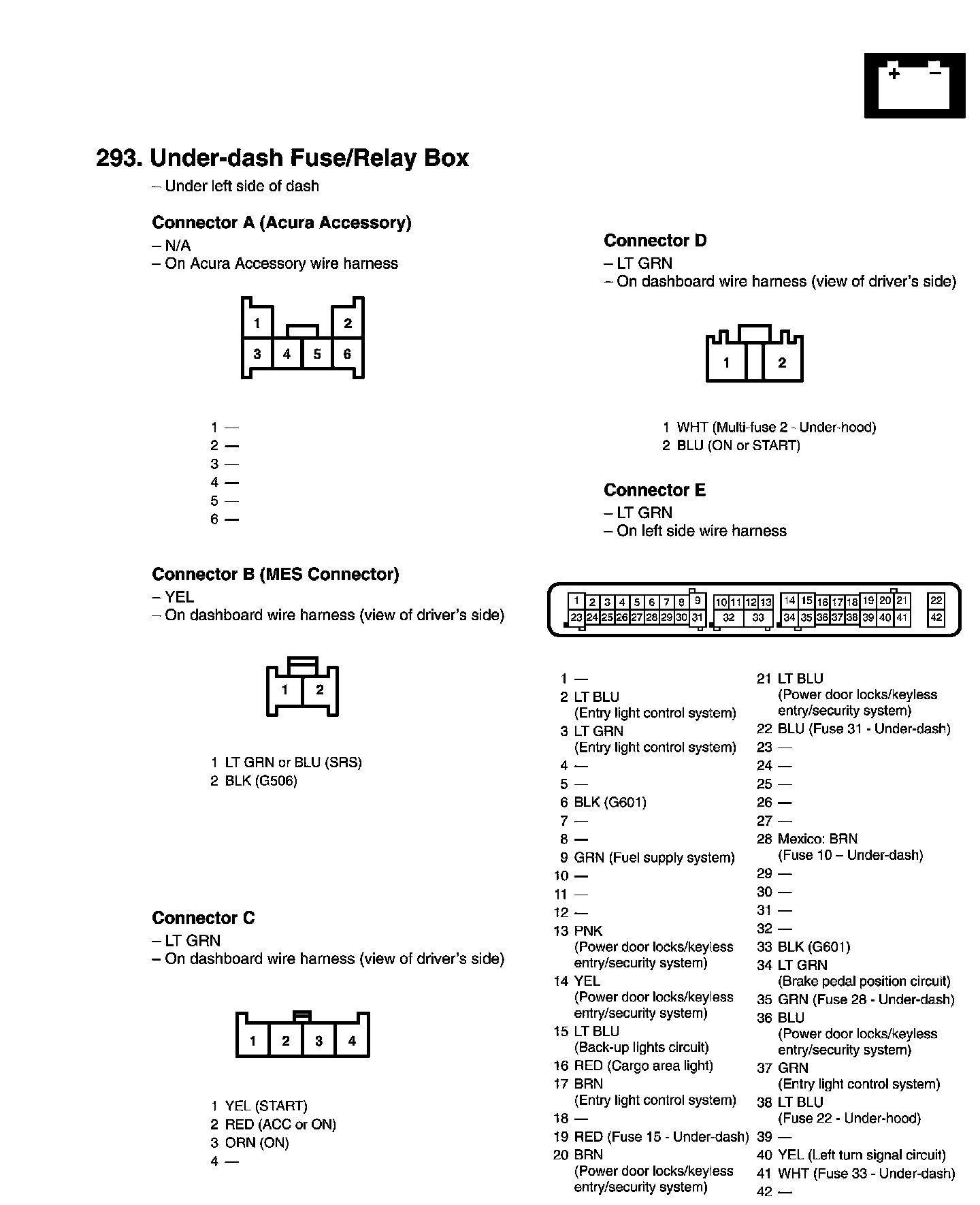 + −

293. Under-dash Fuse/Relay Box
– Under left side of dash

Connector A (Acura Accessory)
– N/A
– On Acura Accessory wire harness

1 2
3 4 5 6

1 —
2 —
3 —
4 —
5 —
6 —

Connector B (MES Connector)
– YEL
– On dashboard wire harness (view of driver's side)

1 2

1 LT GRN or BLU (SRS)
2 BLK (G506)

Connector C
– LT GRN
– On dashboard wire harness (view of driver's side)

1 2 3 4

1 YEL (START)
2 RED (ACC or ON)
3 ORN (ON)
4 —

Connector D
– LT GRN
– On dashboard wire harness (view of driver's side)

1 2

1 WHT (Multi-fuse 2 - Under-hood)
2 BLU (ON or START)

Connector E
– LT GRN
– On left side wire harness

1 2 3 4 5 6 7 8 9 10 11 12 13 14 15 16 17 18 19 20 21 22
23 24 25 26 27 28 29 30 31 32 33 34 35 36 37 38 39 40 41 42

1 —
2 LT BLU (Entry light control system)
3 LT GRN (Entry light control system)
4 —
5 —
6 BLK (G601)
7 —
8 —
9 GRN (Fuel supply system)
10 —
11 —
12 —
13 PNK (Power door locks/keyless entry/security system)
14 YEL (Power door locks/keyless entry/security system)
15 LT BLU (Back-up lights circuit)
16 RED (Cargo area light)
17 BRN (Entry light control system)
18 —
19 RED (Fuse 15 - Under-dash)
20 BRN (Power door locks/keyless entry/security system)
21 LT BLU (Power door locks/keyless entry/security system)
22 BLU (Fuse 31 - Under-dash)
23 —
24 —
25 —
26 —
27 —
28 Mexico: BRN (Fuse 10 – Under-dash)
29 —
30 —
31 —
32 —
33 BLK (G601)
34 LT GRN (Brake pedal position circuit)
35 GRN (Fuse 28 - Under-dash)
36 BLU (Power door locks/keyless entry/security system)
37 GRN (Entry light control system)
38 LT BLU (Fuse 22 - Under-hood)
39 —
40 YEL (Left turn signal circuit)
41 WHT (Fuse 33 - Under-dash)
42 —