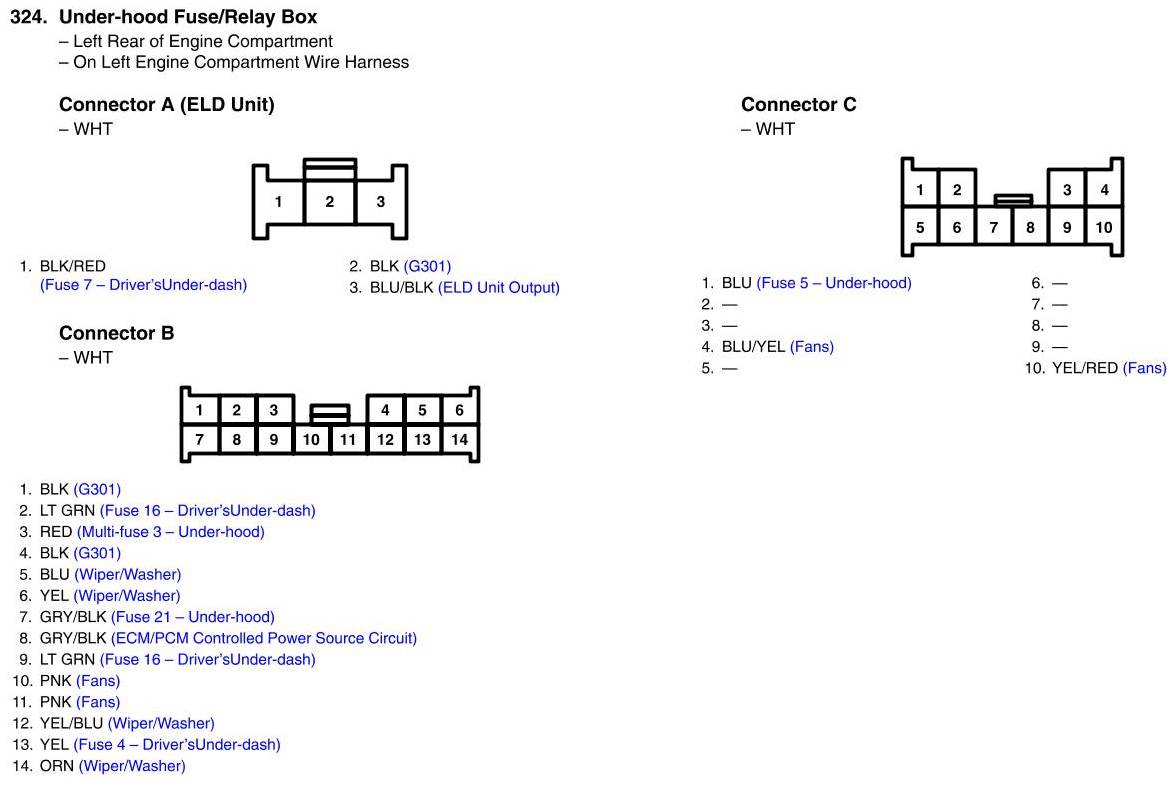 324. Under-hood Fuse/Relay Box
– Left Rear of Engine Compartment
– On Left Engine Compartment Wire Harness

Connector A (ELD Unit)
– WHT

1 2 3

1. BLK/RED (Fuse 7 – Driver'sUnder-dash)
2. BLK (G301)
3. BLU/BLK (ELD Unit Output)

Connector B
– WHT

1 2 3 4 5 6
7 8 9 10 11 12 13 14

1. BLK (G301)
2. LT GRN (Fuse 16 – Driver'sUnder-dash)
3. RED (Multi-fuse 3 – Under-hood)
4. BLK (G301)
5. BLU (Wiper/Washer)
6. YEL (Wiper/Washer)
7. GRY/BLK (Fuse 21 – Under-hood)
8. GRY/BLK (ECM/PCM Controlled Power Source Circuit)
9. LT GRN (Fuse 16 – Driver'sUnder-dash)
10. PNK (Fans)
11. PNK (Fans)
12. YEL/BLU (Wiper/Washer)
13. YEL (Fuse 4 – Driver'sUnder-dash)
14. ORN (Wiper/Washer)

Connector C
– WHT

1 2 3 4
5 6 7 8 9 10

1. BLU (Fuse 5 – Under-hood)
2. —
3. —
4. BLU/YEL (Fans)
5. —
6. —
7. —
8. —
9. —
10. YEL/RED (Fans)