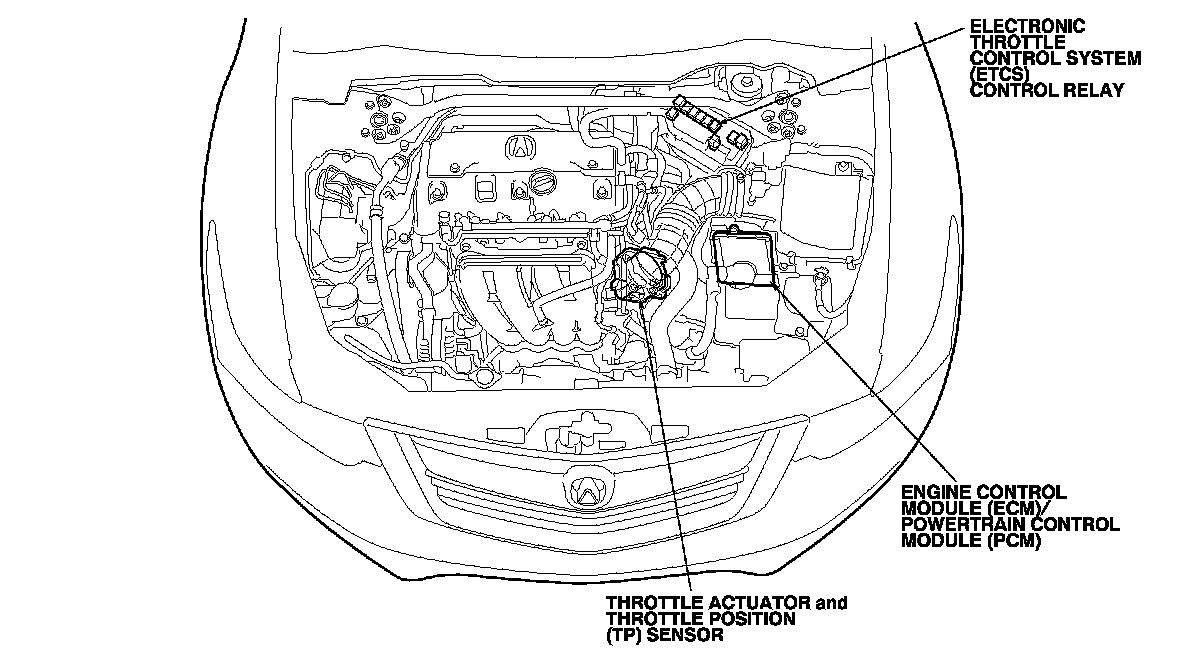 ELECTRONIC THROTTLE CONTROL SYSTEM (ETCS) CONTROL RELAY

ENGINE CONTROL MODULE (ECM)/ POWERTRAIN CONTROL MODULE (PCM)

THROTTLE ACTUATOR and THROTTLE POSITION (TP) SENSOR