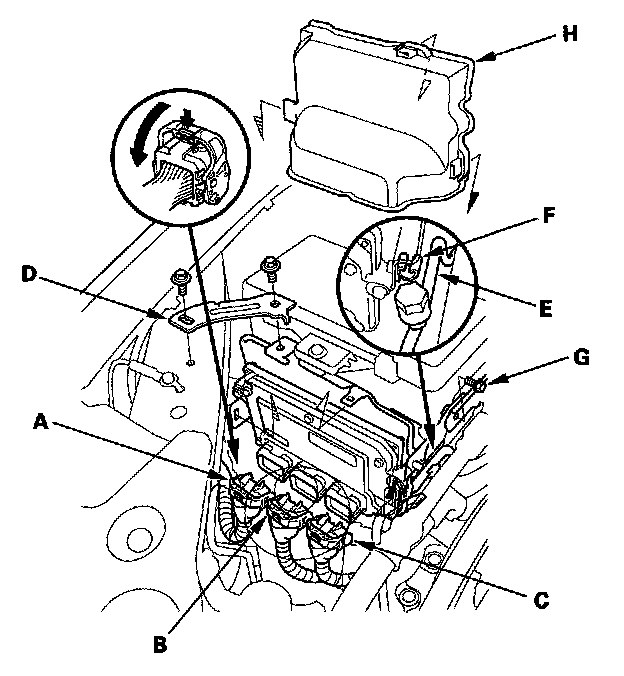 H

F

D

E

G

A

C

B