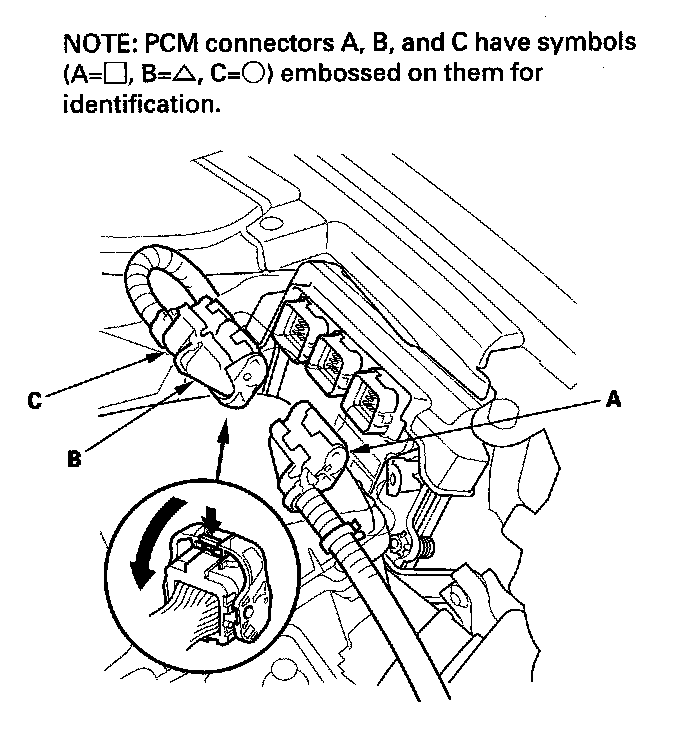 NOTE: PCM connectors A, B, and C have symbols (A=□, B=△, C=○) embossed on them for identification.

C

B

A