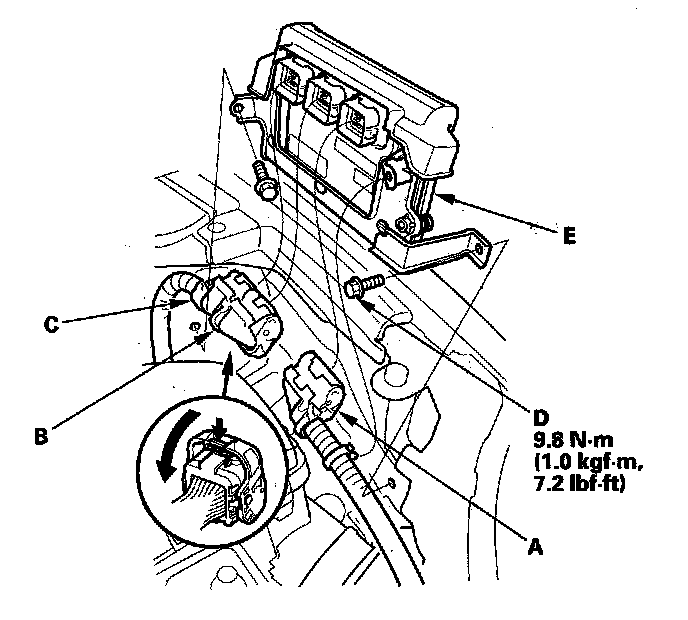 E

C

B

D
9.8 N·m
(1.0 kgf·m,
7.2 lbf·ft)

A