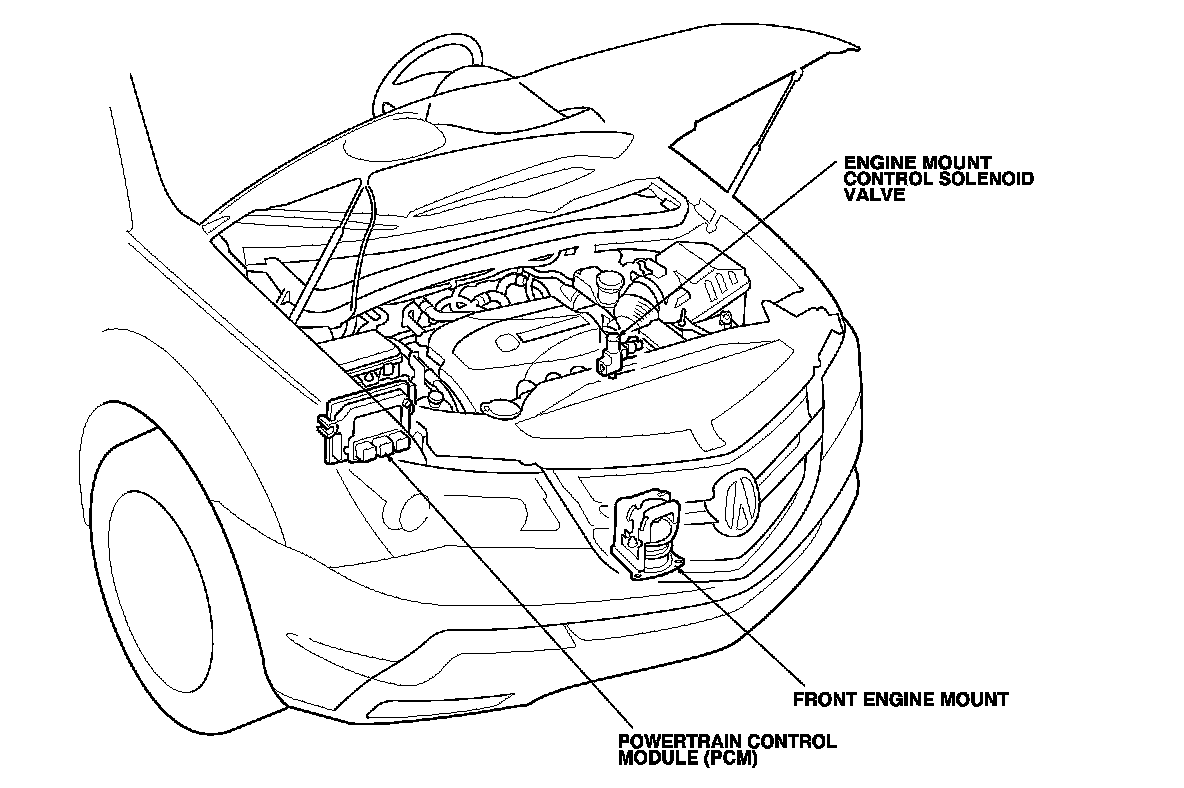 ENGINE MOUNT CONTROL SOLENOID VALVE

FRONT ENGINE MOUNT

POWERTRAIN CONTROL MODULE (PCM)