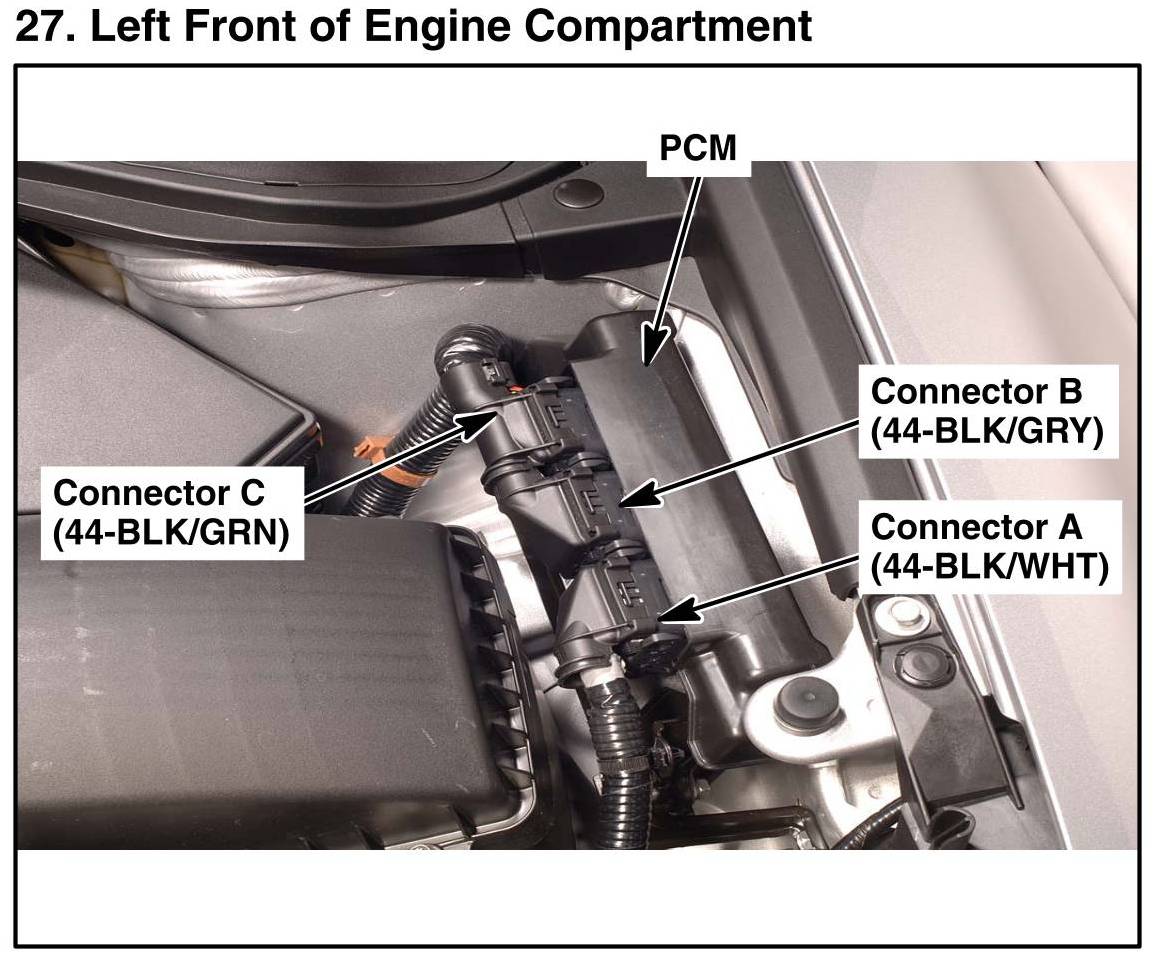 27. Left Front of Engine Compartment

PCM

Connector B
(44-BLK/GRY)

Connector C
(44-BLK/GRN)

Connector A
(44-BLK/WHT)